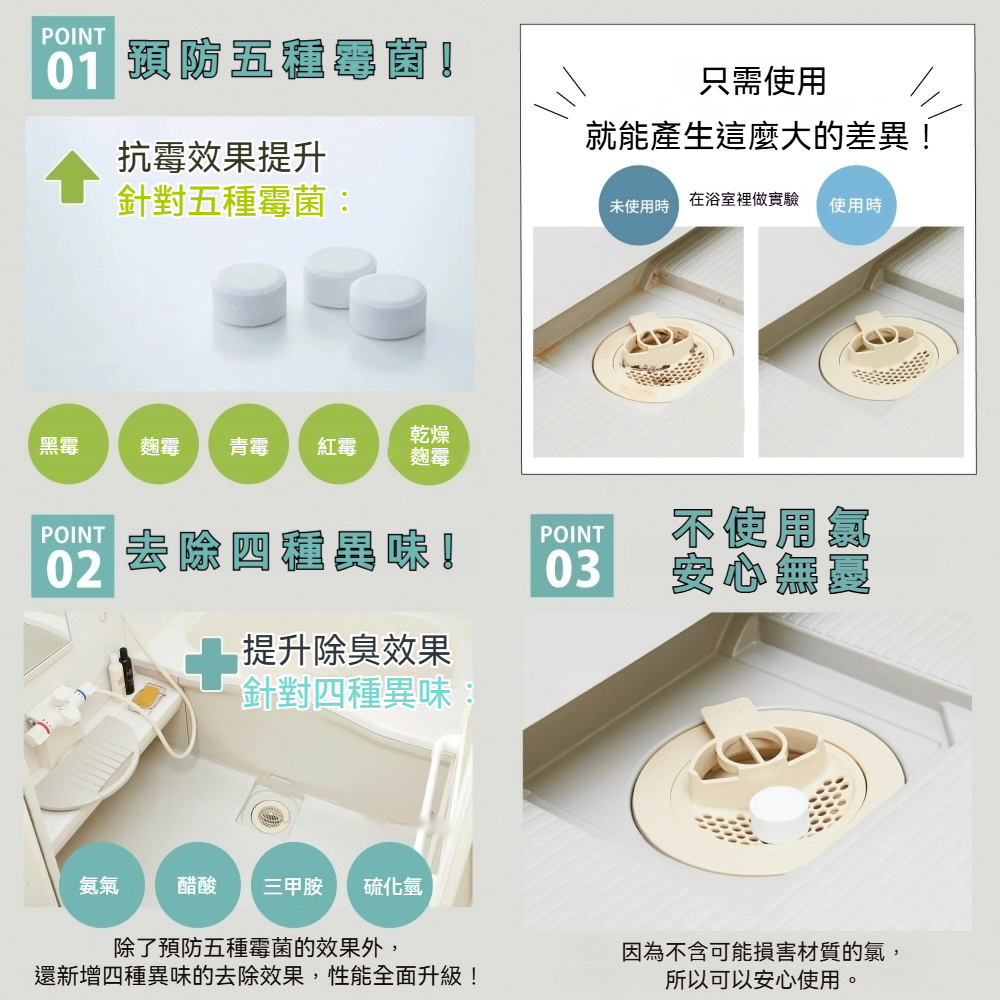 POINT 01 預防五種霉菌！

抗霉效果提升
針對五種霉菌：

黑霉 麴霉 青霉 紅霉 乾燥麴霉

只需使用
就能產生這麼大的差異！

未使用時 在浴室裡做實驗 使用時

POINT 02 去除四種異味！

提升除臭效果
針對四種異味：

氨氣 醋酸 三甲胺 硫化氫

除了預防五種霉菌的效果外，
還新增四種異味的去除效果，性能全面升級！

POINT 03 不使用氯
安心無憂

因為不含可能損害材質的氯，
所以可以安心使用。