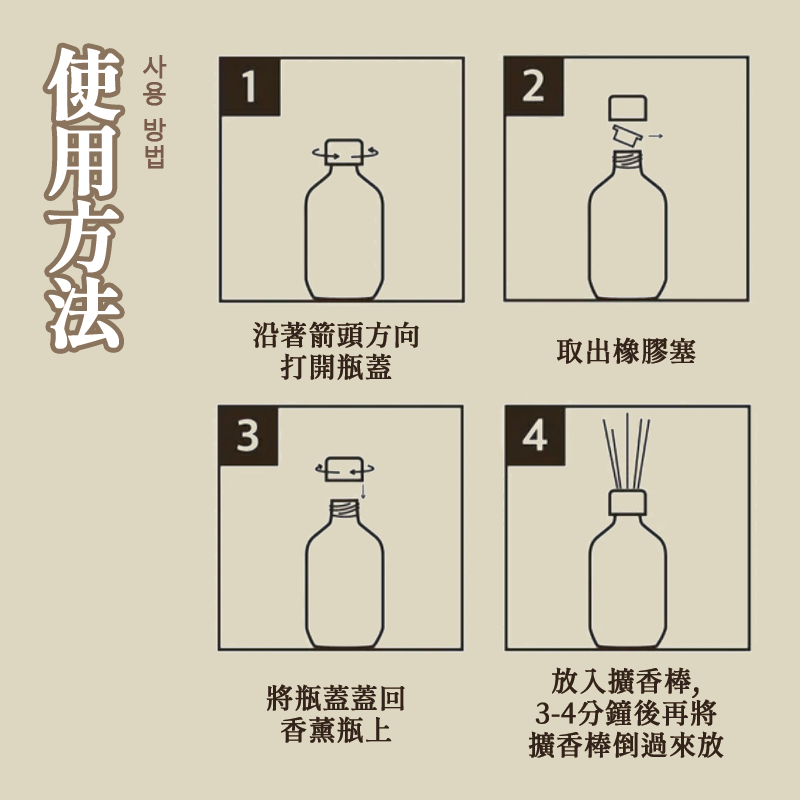 使用方法

사용 방법

1

沿著箭頭方向
打開瓶蓋

2

取出橡膠塞

3

將瓶蓋蓋回
香薰瓶上

4

放入擴香棒,
3-4分鐘後再將
擴香棒倒過來放