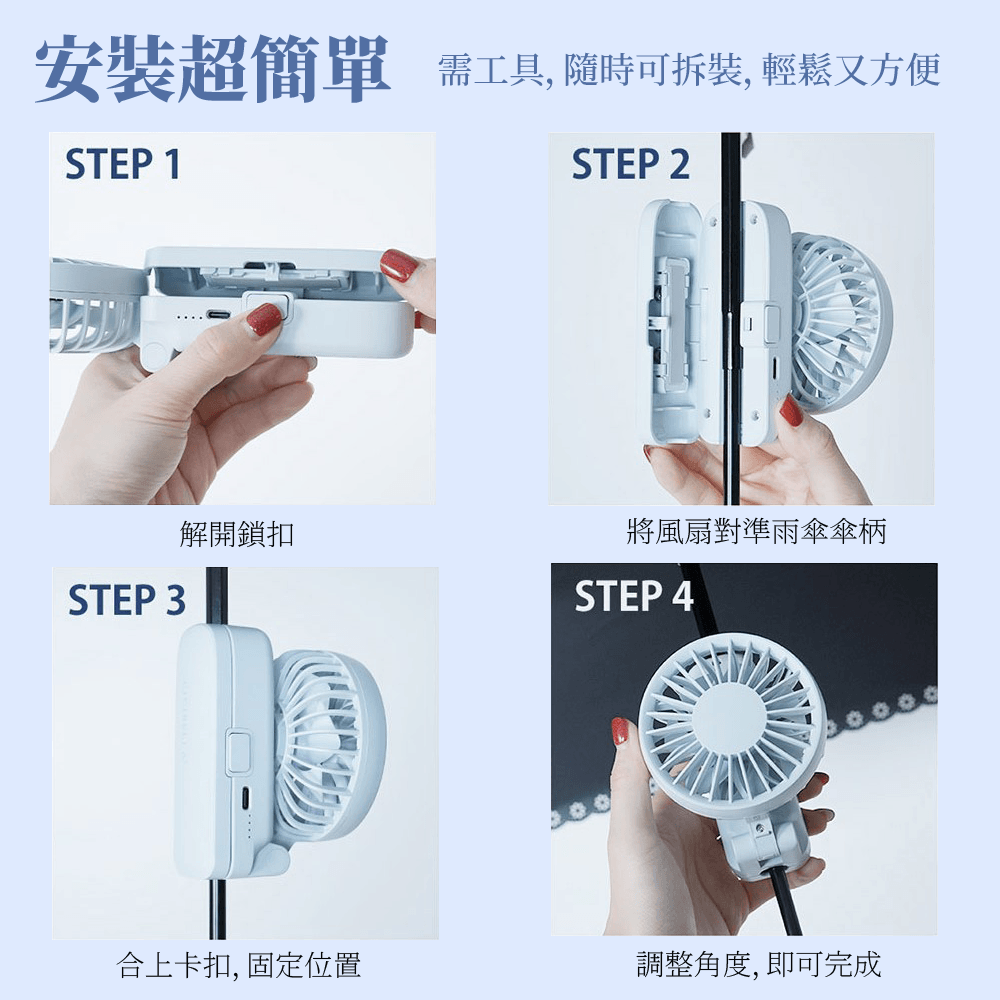 安裝超簡單 需工具, 隨時可拆裝, 輕鬆又方便

STEP 1

解開鎖扣

STEP 2

將風扇對準雨傘傘柄

STEP 3

合上卡扣, 固定位置

STEP 4

調整角度, 即可完成