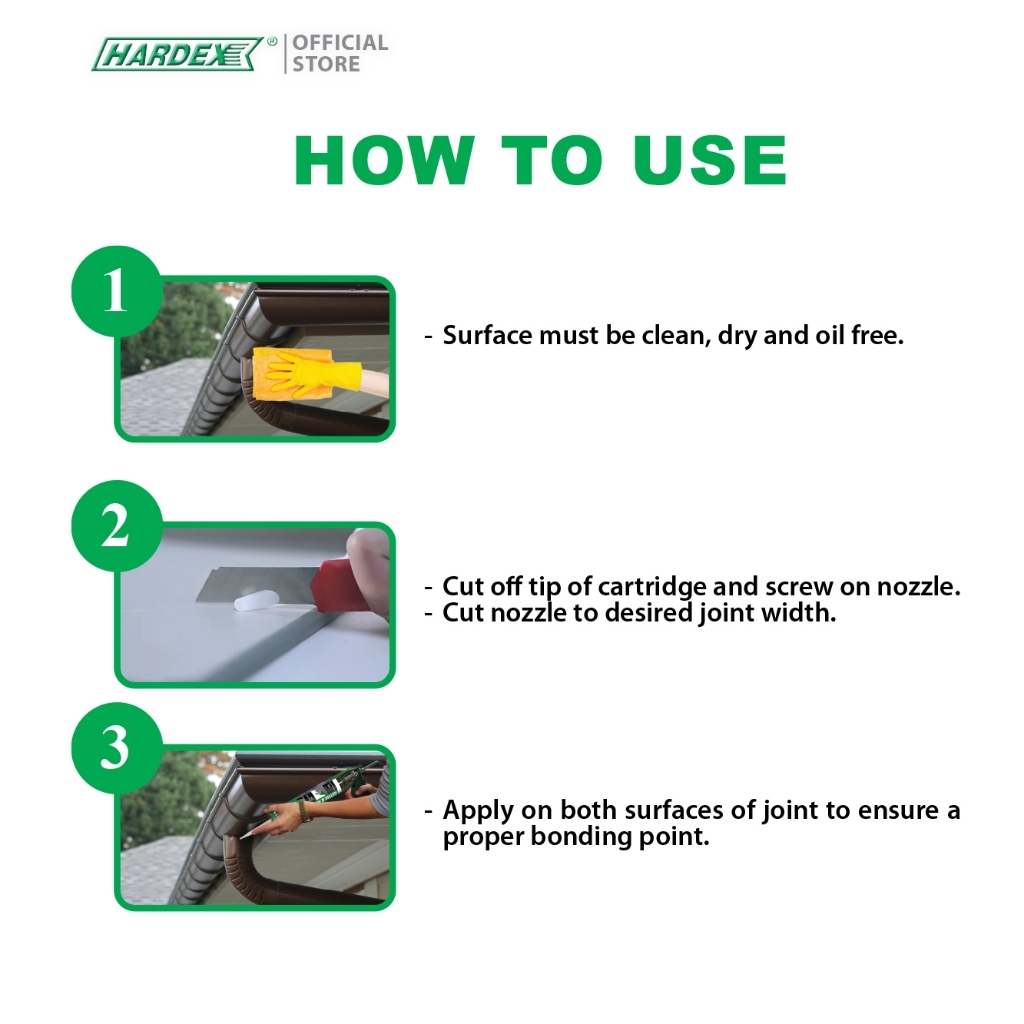 HARDEX® | OFFICIAL STORE

HOW TO USE

1

- Surface must be clean, dry and oil free.

2

- Cut off tip of cartridge and screw on nozzle.
- Cut nozzle to desired joint width.

3

- Apply on both surfaces of joint to ensure a proper bonding point.