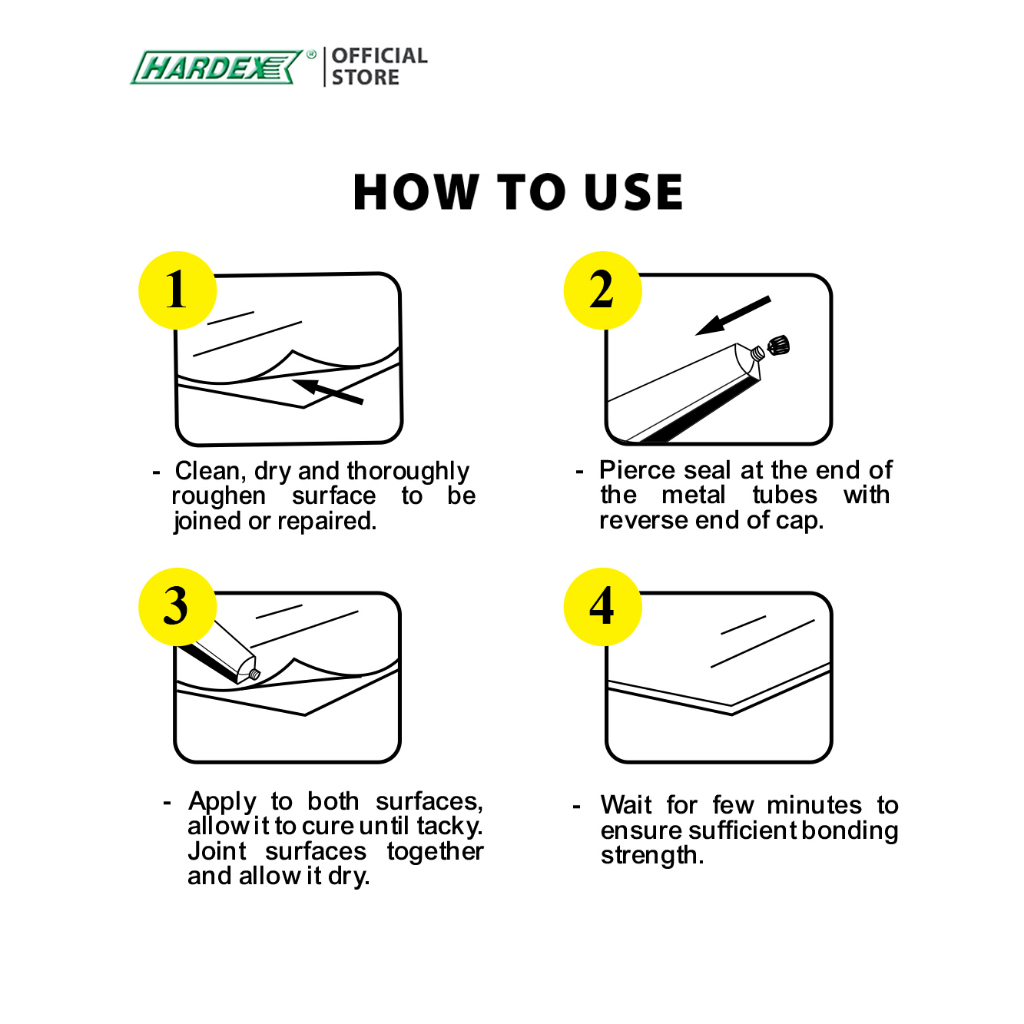 HARDEX® | OFFICIAL STORE

HOW TO USE

1

- Clean, dry and thoroughly roughen surface to be joined or repaired.

2

- Pierce seal at the end of the metal tubes with reverse end of cap.

3

- Apply to both surfaces, allow it to cure until tacky. Joint surfaces together and allow it dry.

4

- Wait for few minutes to ensure sufficient bonding strength.