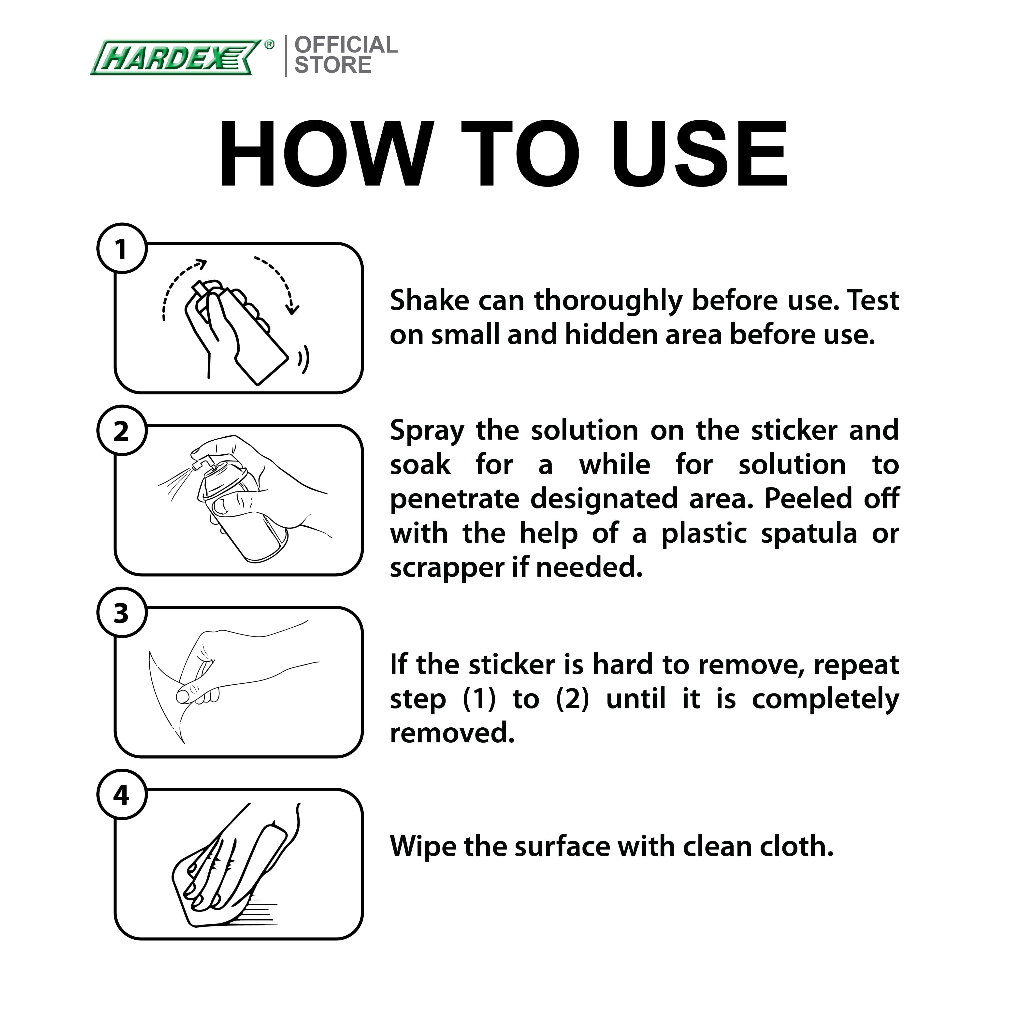 HARDEX® | OFFICIAL STORE

HOW TO USE

1

Shake can thoroughly before use. Test on small and hidden area before use.

2

Spray the solution on the sticker and soak for a while for solution to penetrate designated area. Peeled off with the help of a plastic spatula or scrapper if needed.

3

If the sticker is hard to remove, repeat step (1) to (2) until it is completely removed.

4

Wipe the surface with clean cloth.