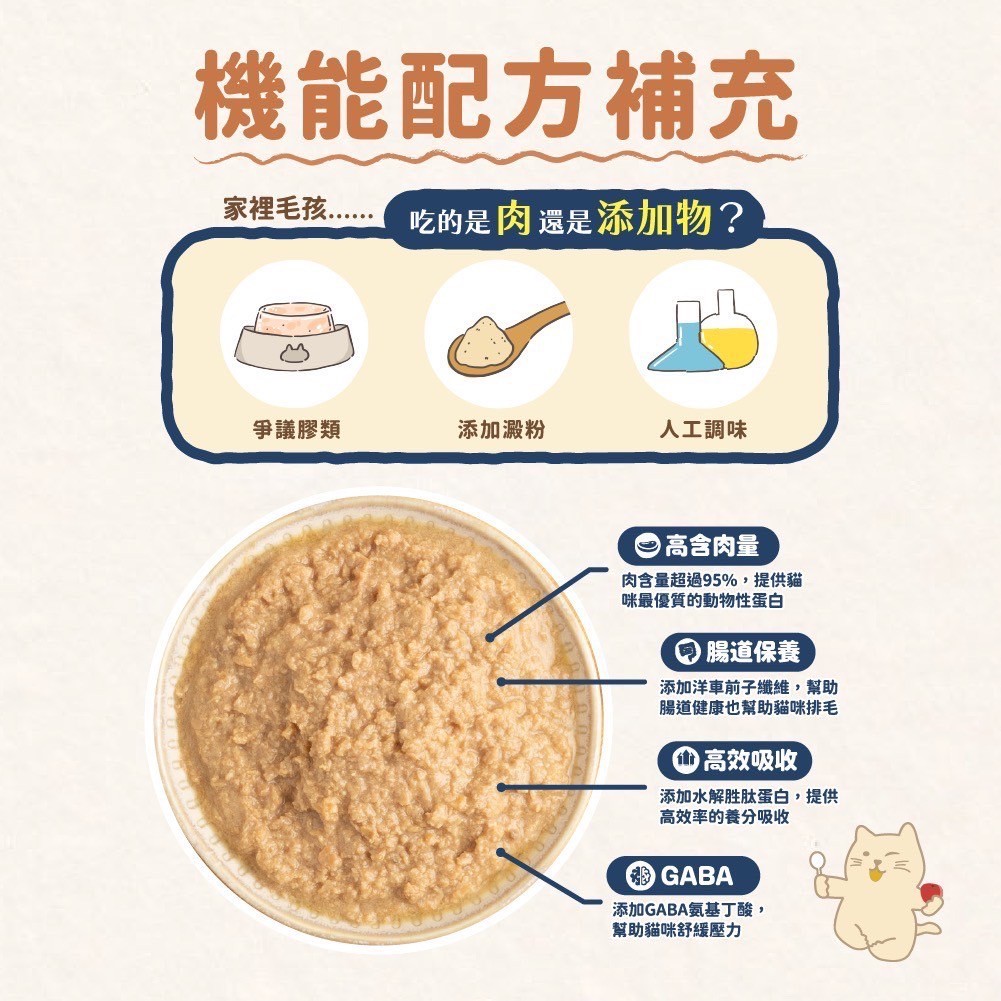 機能配方補充

家裡毛孩......

吃的是肉還是添加物？

爭議膠類

添加澱粉

人工調味

高含肉量

肉含量超過95%，提供貓咪最優質的動物性蛋白

腸道保養

添加洋車前子纖維，幫助腸道健康也幫助貓咪排毛

高效吸收

添加水解胜肽蛋白，提供高效率的養分吸收

GABA

添加GABA氨基丁酸，幫助貓咪舒緩壓力