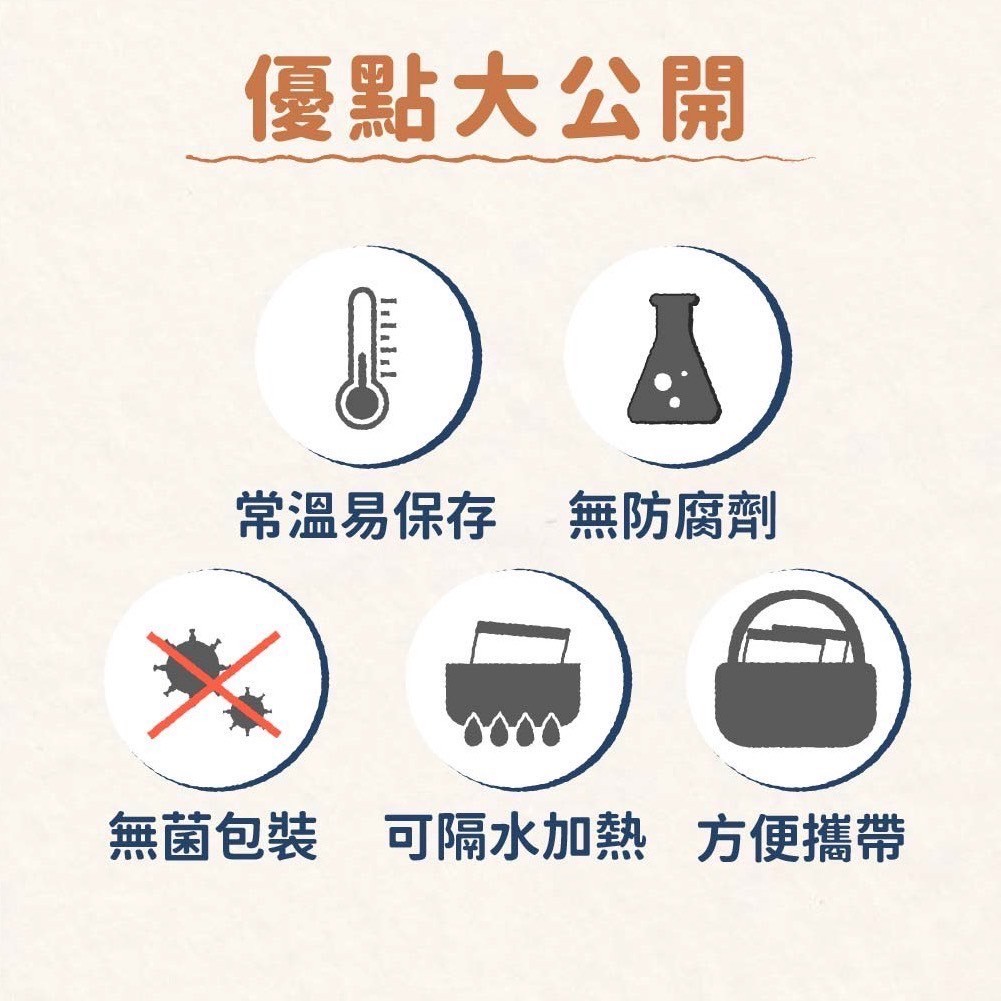 優點大公開

常溫易保存

無防腐劑

無菌包裝

可隔水加熱

方便攜帶