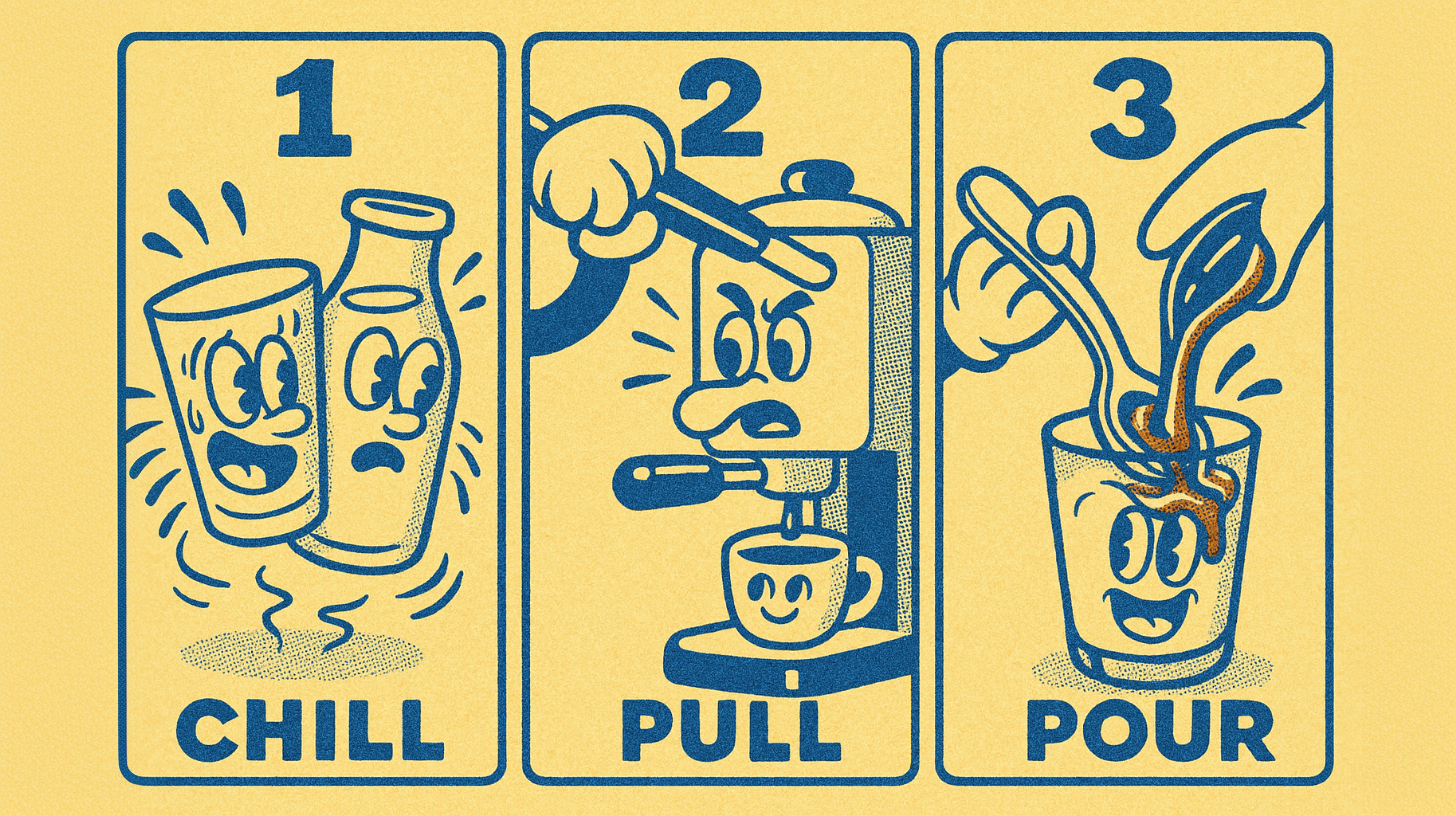 1
CHILL

2
PULL

3
POUR