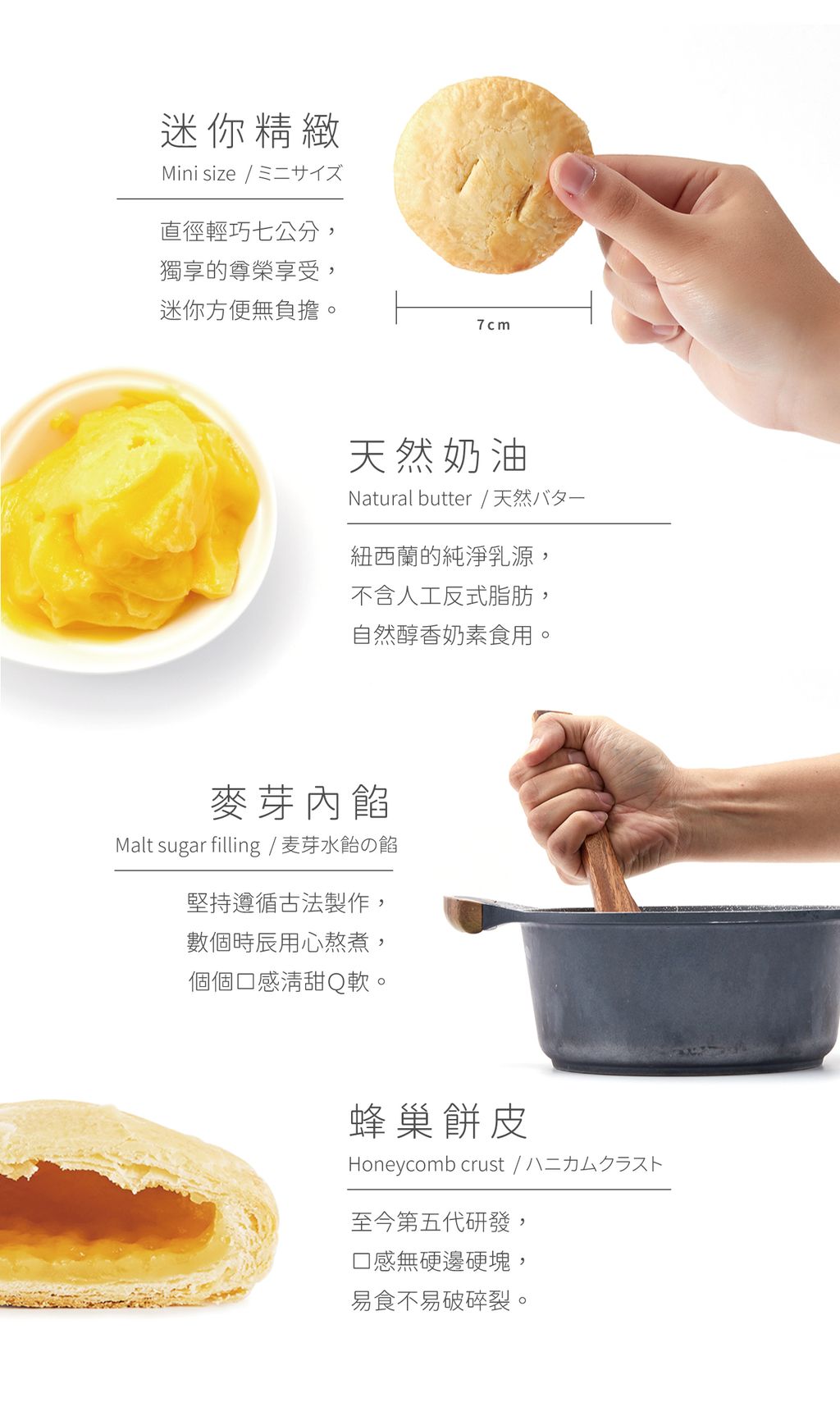 迷你精緻
Mini size / ミニサイズ

直徑輕巧七公分，
獨享的尊榮享受，
迷你方便無負擔。

7cm

天然奶油
Natural butter / 天然バター

紐西蘭的純淨乳源，
不含人工反式脂肪，
自然醇香奶素食用。

麥芽內餡
Malt sugar filling / 麦芽水飴の餡

堅持遵循古法製作，
數個時辰用心熬煮，
個個口感清甜Q軟。

蜂巢餅皮
Honeycomb crust / ハニカムクラスト

至今第五代研發，
口感無硬邊硬塊，
易食不易破碎裂。