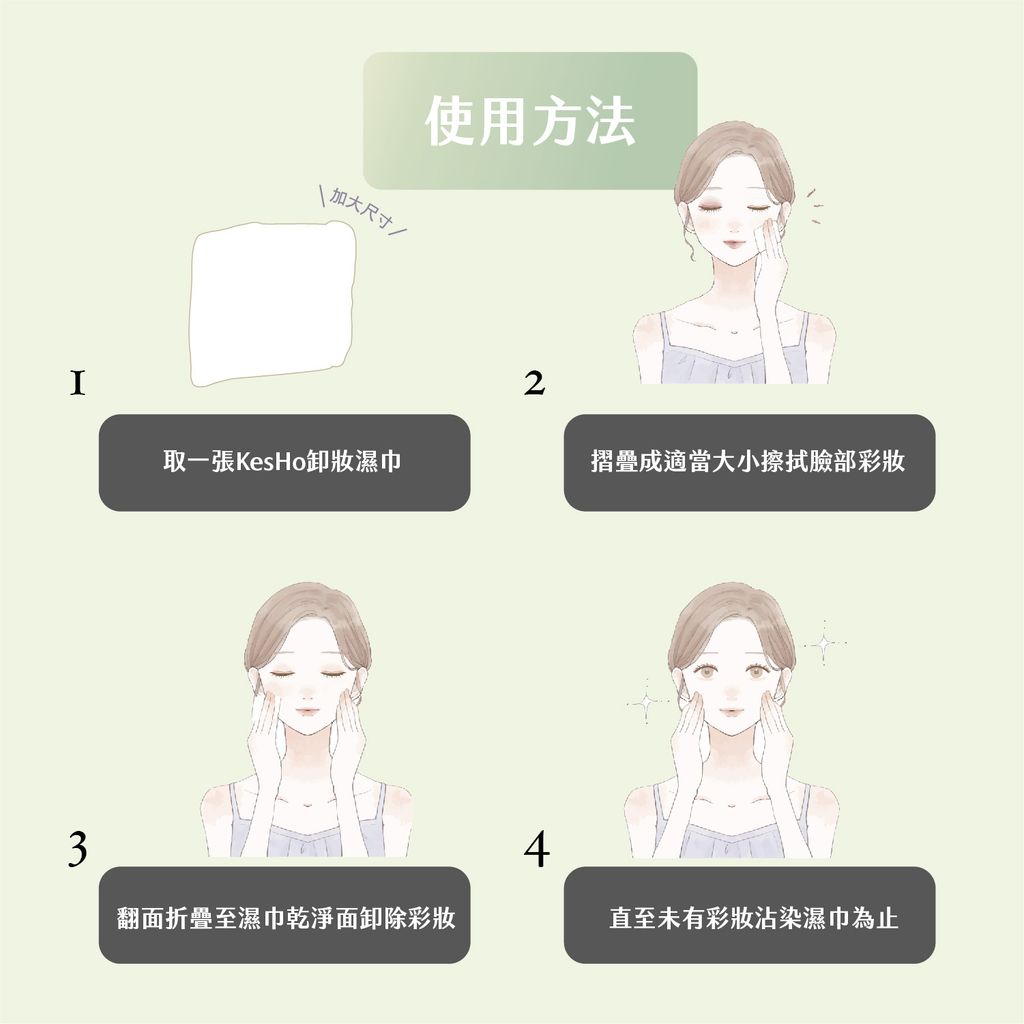 使用方法

\ 加大尺寸 /

1

取一張KesHo卸妝濕巾

2

摺疊成適當大小擦拭臉部彩妝

3

翻面折疊至濕巾乾淨面卸除彩妝

4

直至未有彩妝沾染濕巾為止