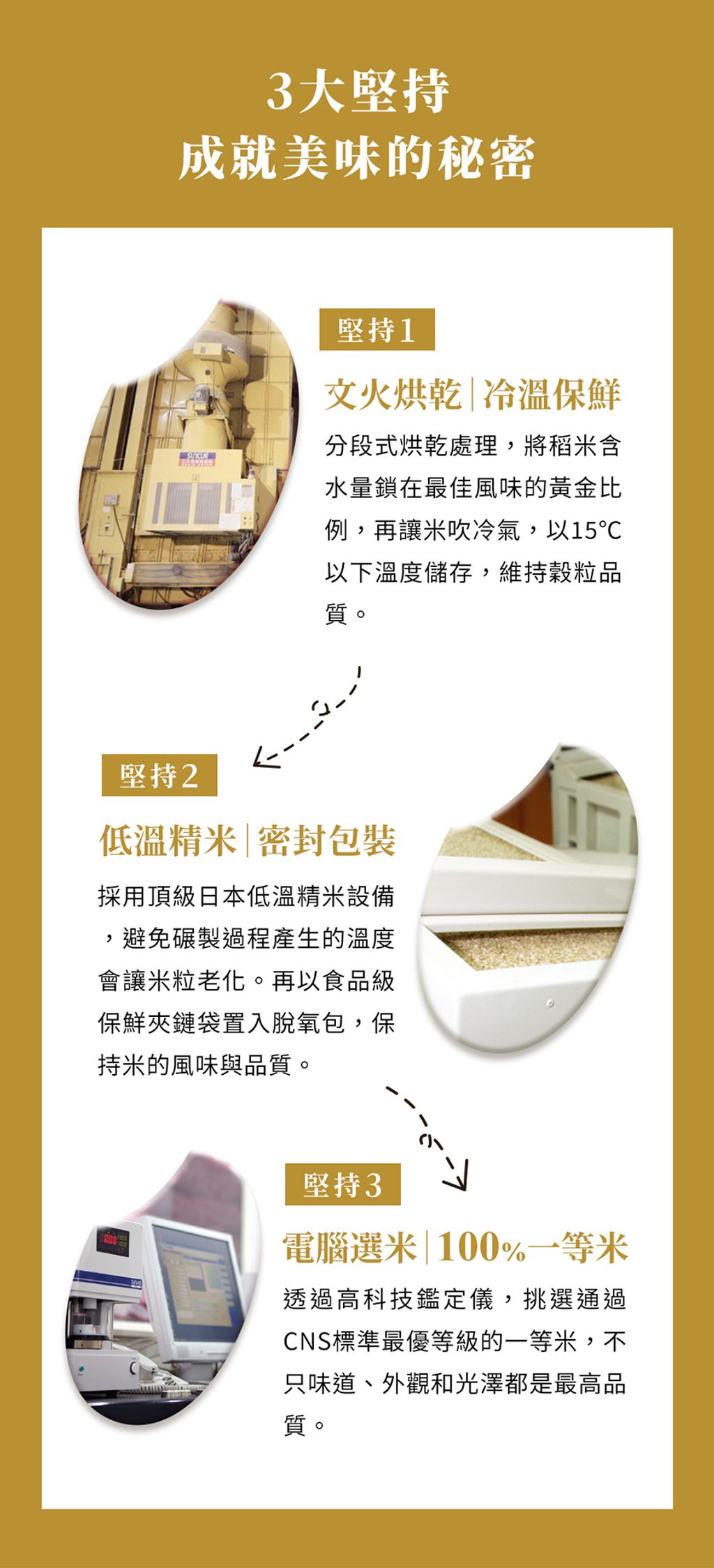 3大堅持
成就美味的秘密

堅持1

文火烘乾|冷溫保鮮

分段式烘乾處理，將稻米含水量鎖在最佳風味的黃金比例，再讓米吹冷氣，以15°C以下溫度儲存，維持穀粒品質。

堅持2

低溫精米|密封包裝

採用頂級日本低溫精米設備，避免碾製過程產生的溫度會讓米粒老化。再以食品級保鮮夾鏈袋置入脫氧包，保持米的風味與品質。

堅持3

電腦選米|100%一等米

透過高科技鑑定儀，挑選通過CNS標準最優等級的一等米，不只味道、外觀和光澤都是最高品質。