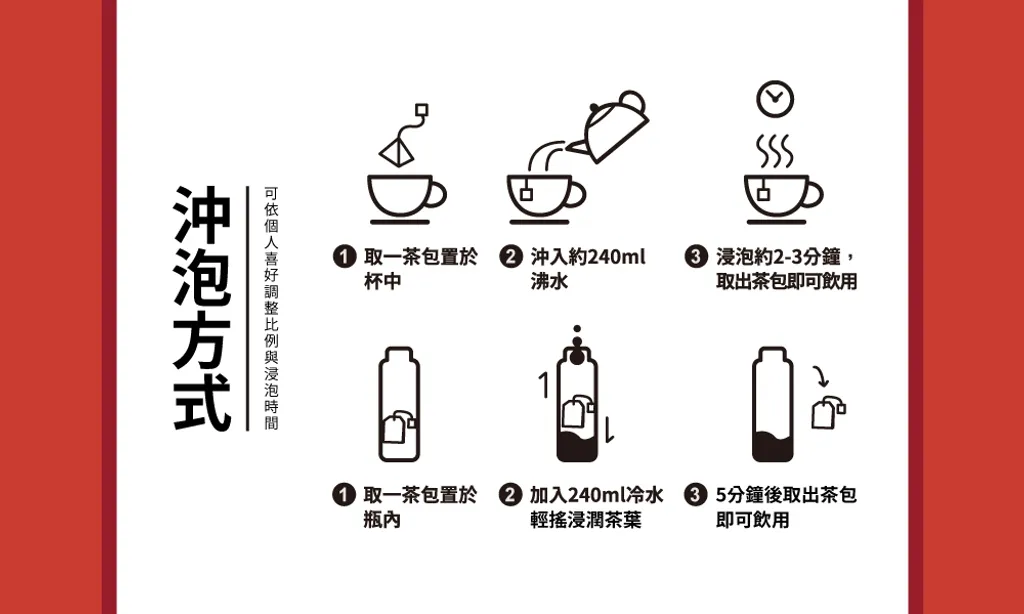 沖泡方式

可依個人喜好調整比例與浸泡時間

1 取一茶包置於杯中

2 沖入約240ml沸水

3 浸泡約2-3分鐘，取出茶包即可飲用

1 取一茶包置於瓶內

2 加入240ml冷水輕搖浸潤茶葉

3 5分鐘後取出茶包即可飲用