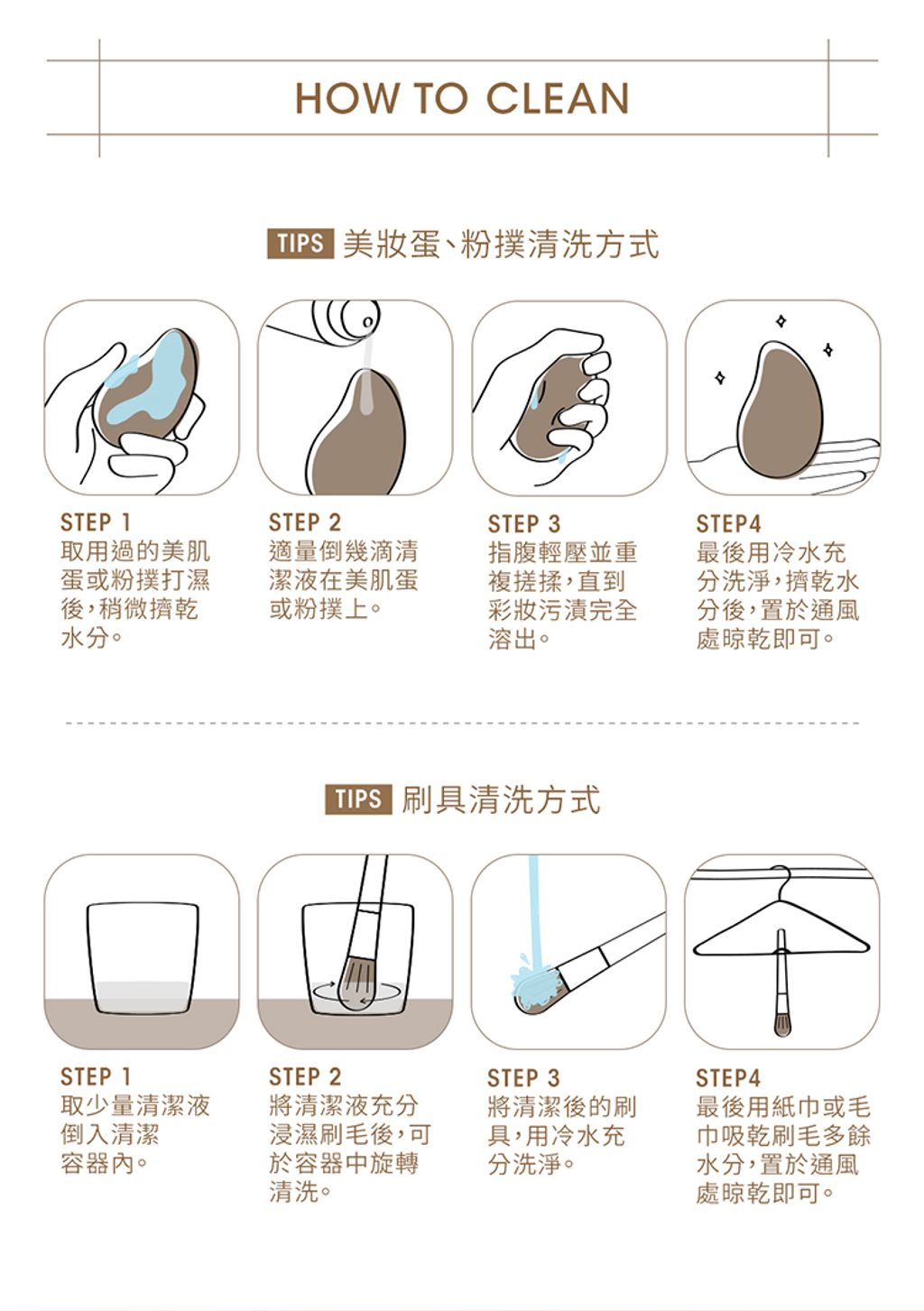 HOW TO CLEAN

TIPS 美妝蛋、粉撲清洗方式

STEP 1
取用過的美肌蛋或粉撲打濕後，稍微擠乾水分。

STEP 2
適量倒幾滴清潔液在美肌蛋或粉撲上。

STEP 3
指腹輕壓並重複搓揉，直到彩妝污漬完全溶出。

STEP4
最後用冷水充分洗淨，擠乾水分後，置於通風處晾乾即可。

TIPS 刷具清洗方式

STEP 1
取少量清潔液倒入清潔容器內。

STEP 2
將清潔液充分浸濕刷毛後，可於容器中旋轉清洗。

STEP 3
將清潔後的刷具，用冷水充分洗淨。

STEP4
最後用紙巾或毛巾吸乾刷毛多餘水分，置於通風處晾乾即可。