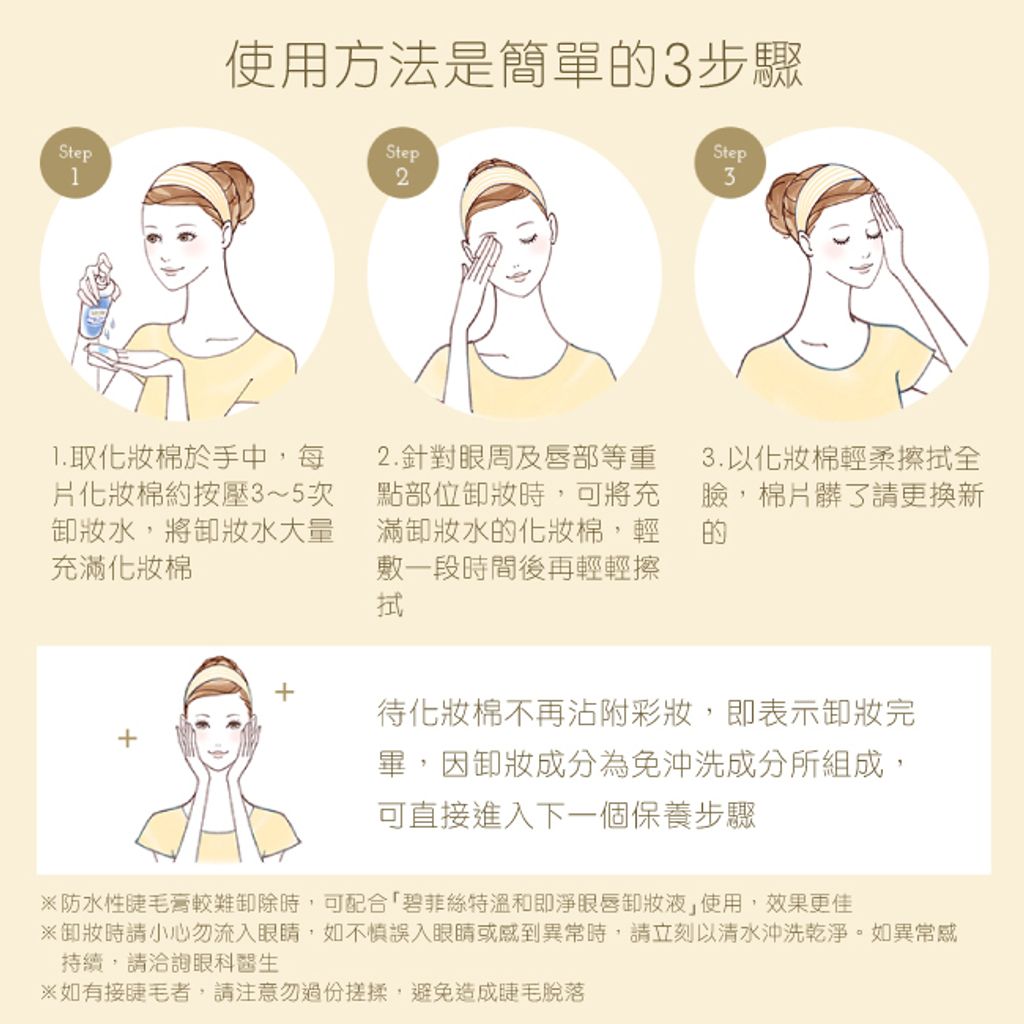 使用方法是簡單的3步驟

Step 1

Step 2

Step 3

1.取化妝棉於手中，每片化妝棉約按壓3～5次卸妝水，將卸妝水大量充滿化妝棉

2.針對眼周及唇部等重點部位卸妝時，可將充滿卸妝水的化妝棉，輕敷一段時間後再輕輕擦拭

3.以化妝棉輕柔擦拭全臉，棉片髒了請更換新的

待化妝棉不再沾附彩妝，即表示卸妝完畢，因卸妝成分為免沖洗成分所組成，可直接進入下一個保養步驟

※防水性睫毛膏較難卸除時，可配合「碧菲絲特溫和即淨眼唇卸妝液」使用，效果更佳
※卸妝時請小心勿流入眼睛，如不慎誤入眼睛或感到異常時，請立刻以清水沖洗乾淨。如異常感持續，請洽詢眼科醫生
※如有接睫毛者，請注意勿過份搓揉，避免造成睫毛脫落