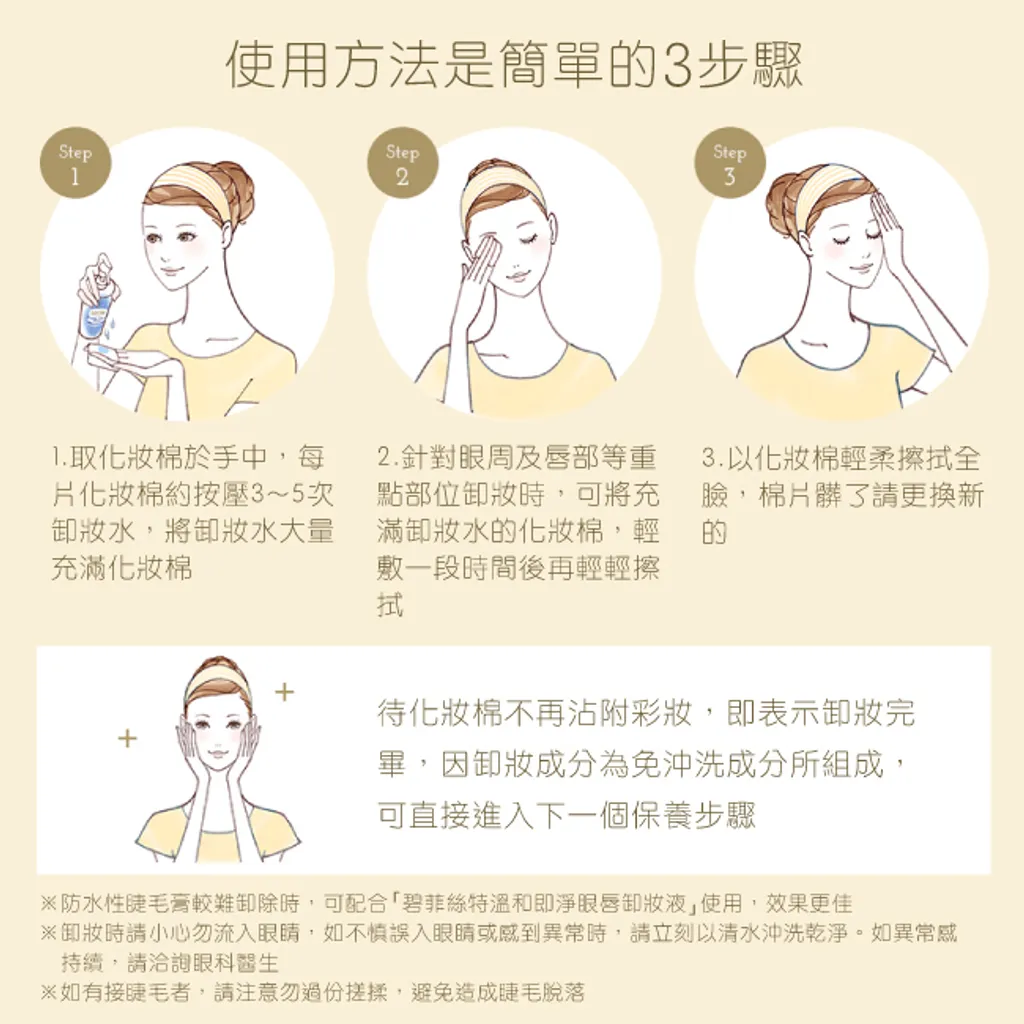 使用方法是簡單的3步驟

Step 1

Step 2

Step 3

1.取化妝棉於手中，每片化妝棉約按壓3～5次卸妝水，將卸妝水大量充滿化妝棉

2.針對眼周及唇部等重點部位卸妝時，可將充滿卸妝水的化妝棉，輕敷一段時間後再輕輕擦拭

3.以化妝棉輕柔擦拭全臉，棉片髒了請更換新的

待化妝棉不再沾附彩妝，即表示卸妝完畢，因卸妝成分為免沖洗成分所組成，可直接進入下一個保養步驟

※防水性睫毛膏較難卸除時，可配合「碧菲絲特溫和即淨眼唇卸妝液」使用，效果更佳
※卸妝時請小心勿流入眼睛，如不慎誤入眼睛或感到異常時，請立刻以清水沖洗乾淨。如異常感持續，請洽詢眼科醫生
※如有接睫毛者，請注意勿過份搓揉，避免造成睫毛脫落