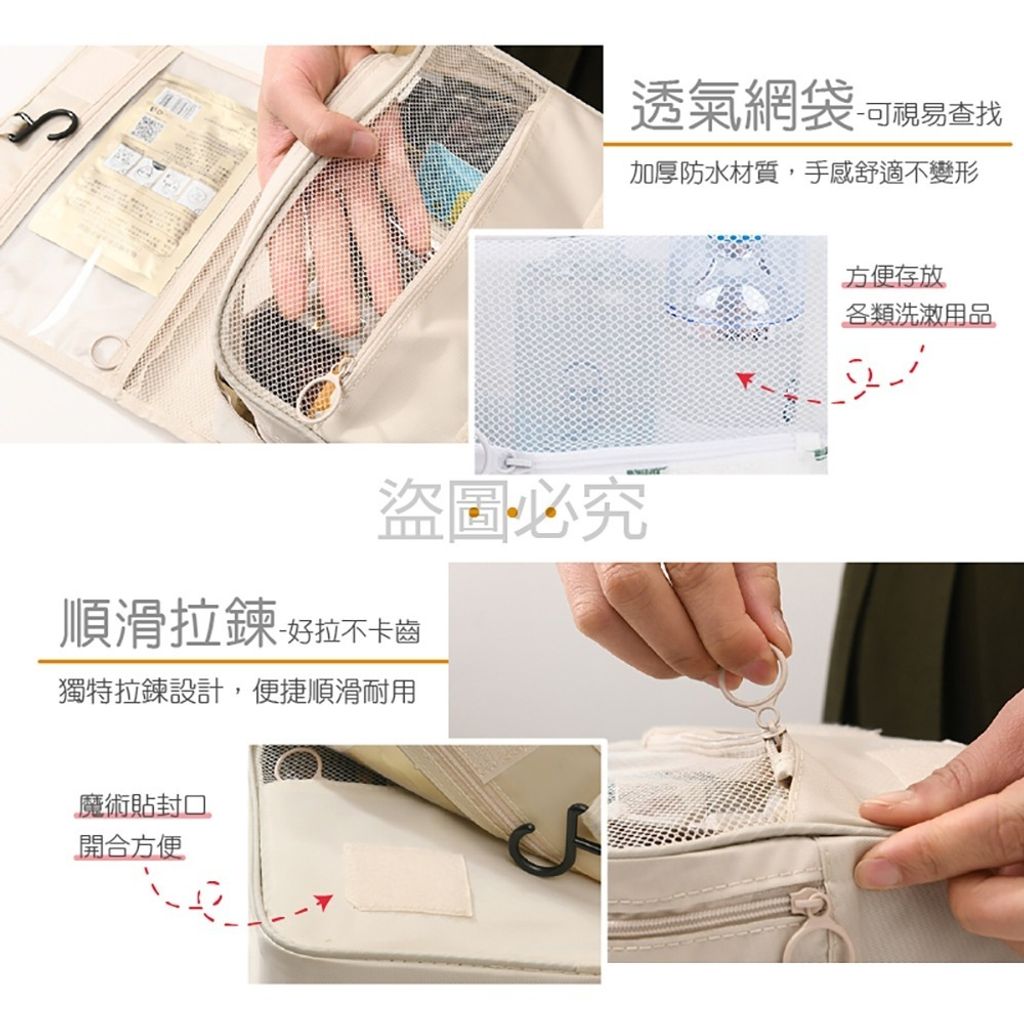 透氣網袋-可視易查找

加厚防水材質，手感舒適不變形

方便存放
各類洗漱用品

盜圖必究

順滑拉鍊-好拉不卡齒

獨特拉鍊設計，便捷順滑耐用

魔術貼封口
開合方便