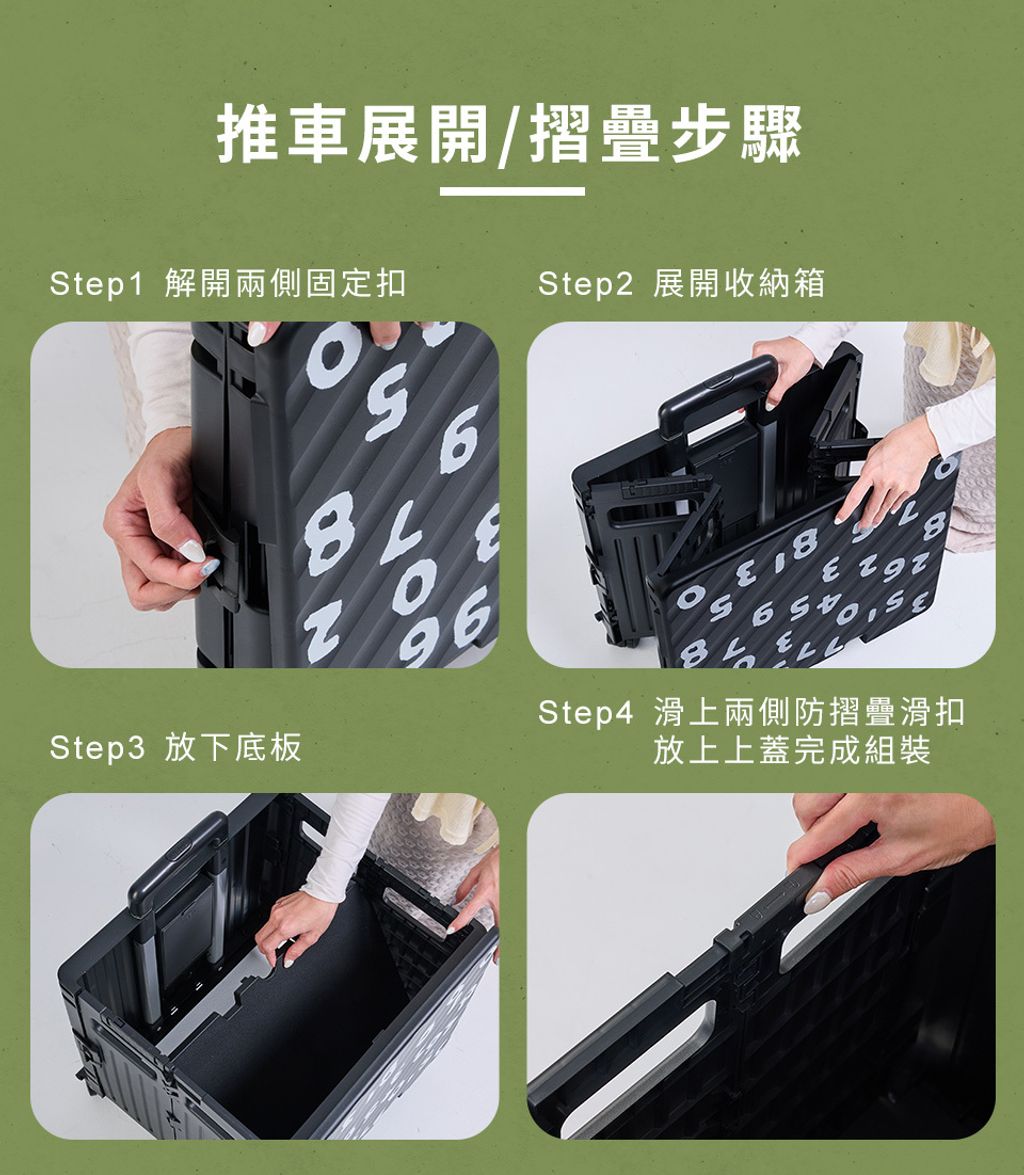 推車展開/摺疊步驟

Step1 解開兩側固定扣

Step2 展開收納箱

Step3 放下底板

Step4 滑上兩側防摺疊滑扣 放上上蓋完成組裝