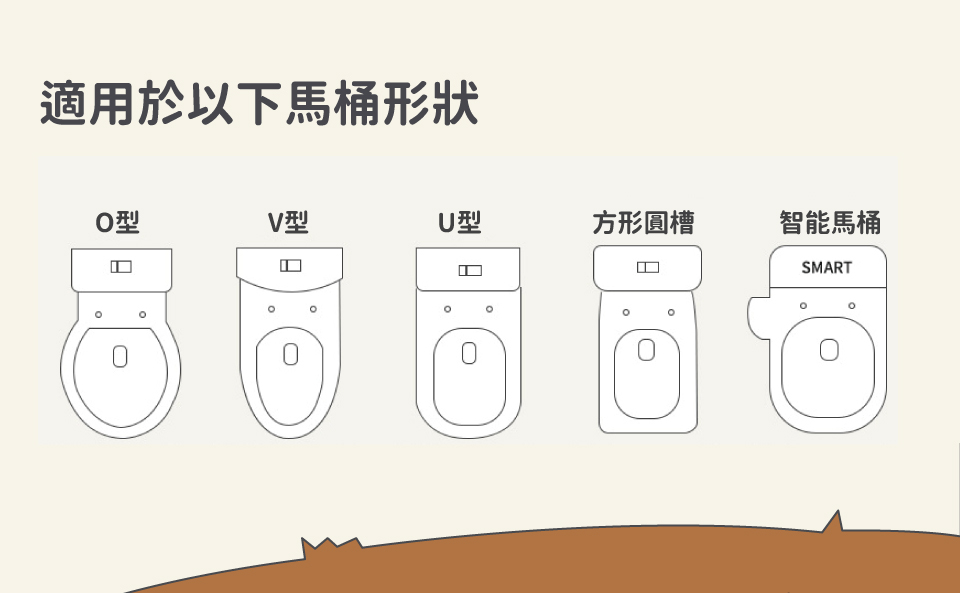 適用於以下馬桶形狀

O型

V型

U型

方形圓槽

智能馬桶

SMART