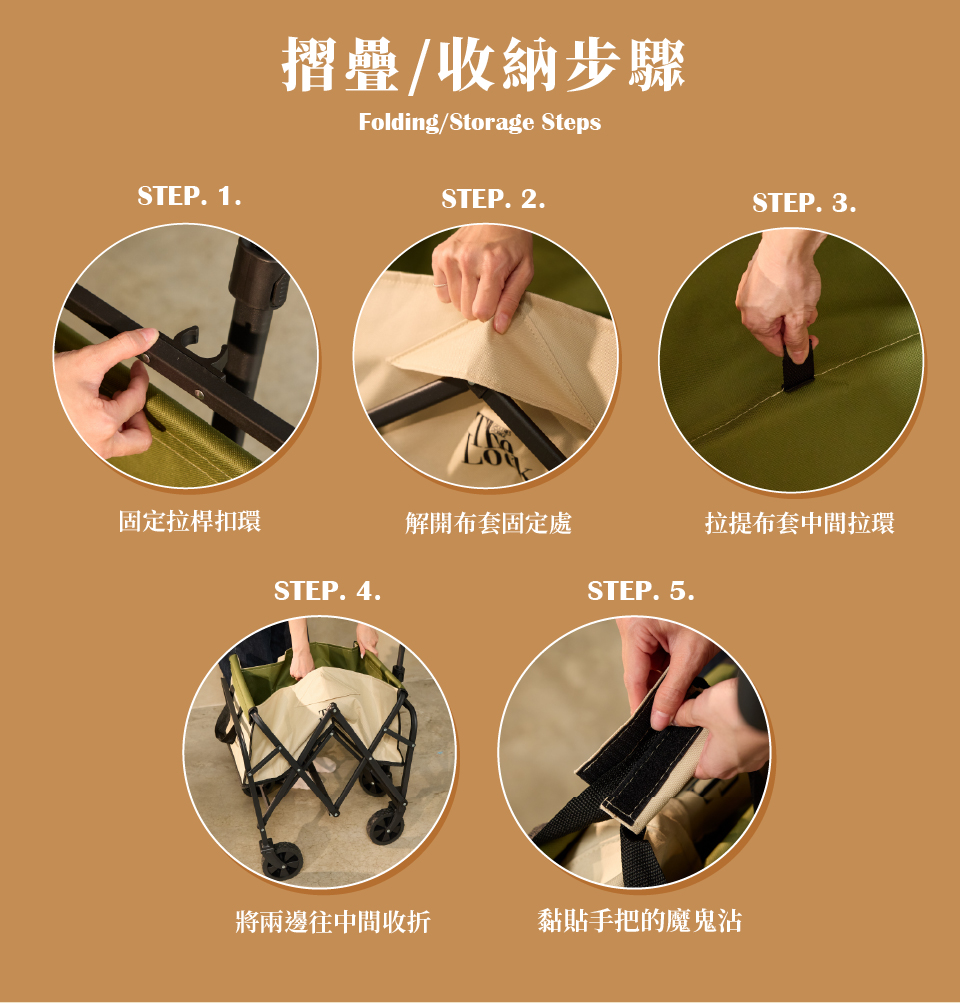 摺疊/收納步驟
Folding/Storage Steps

STEP. 1.

固定拉桿扣環

STEP. 2.

解開布套固定處

STEP. 3.

拉提布套中間拉環

STEP. 4.

將兩邊往中間收折

STEP. 5.

黏貼手把的魔鬼沾