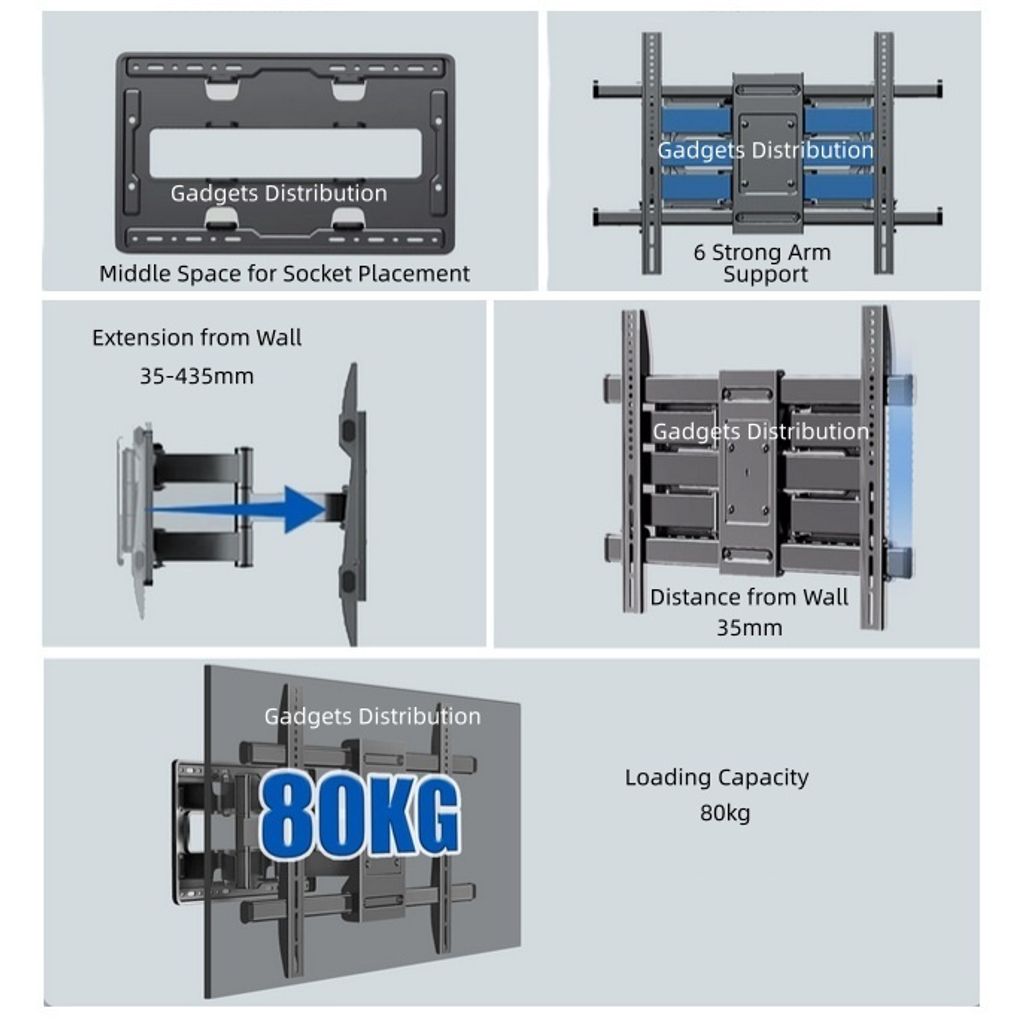 Gadgets Distribution

Middle Space for Socket Placement

Gadgets Distribution

6 Strong Arm Support

Extension from Wall

35-435mm

Gadgets Distribution

Distance from Wall

35mm

Gadgets Distribution

80KG

Loading Capacity

80kg