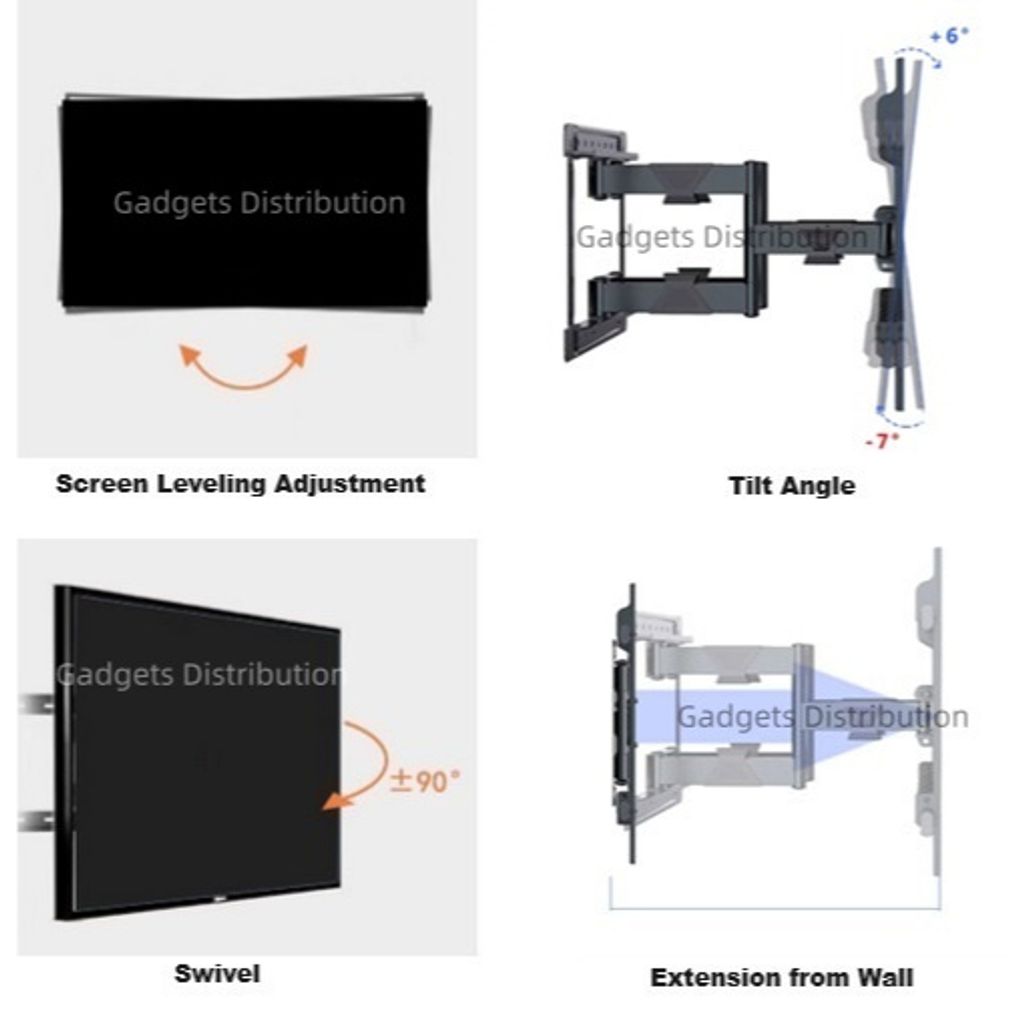 Gadgets Distribution

Screen Leveling Adjustment

+6°

Gadgets Distribution

-7°

Tilt Angle

Gadgets Distribution

±90°

Swivel

Gadgets Distribution

Extension from Wall