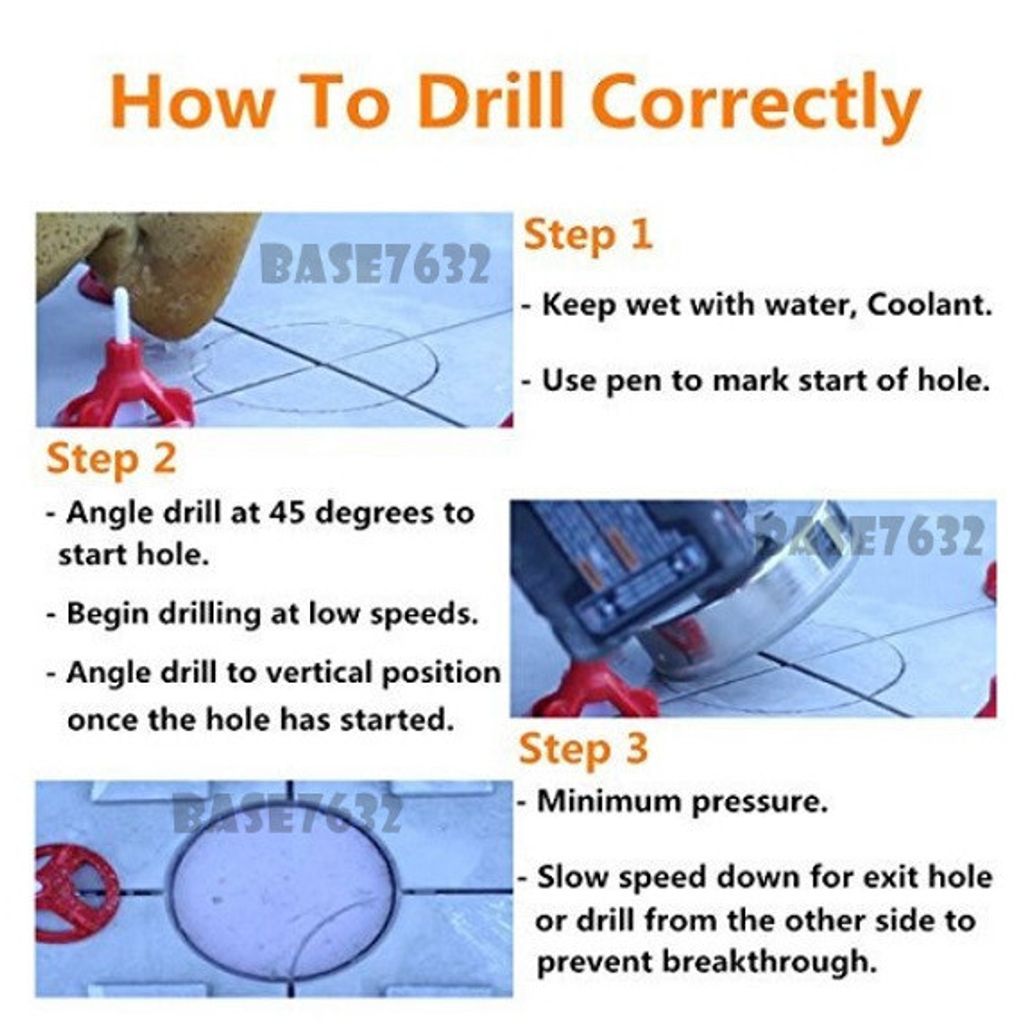 How To Drill Correctly

BASE7632

Step 1

- Keep wet with water, Coolant.

- Use pen to mark start of hole.

Step 2

- Angle drill at 45 degrees to start hole.

- Begin drilling at low speeds.

- Angle drill to vertical position once the hole has started.

BASE7632

Step 3

BASE7632

- Minimum pressure.

- Slow speed down for exit hole or drill from the other side to prevent breakthrough.