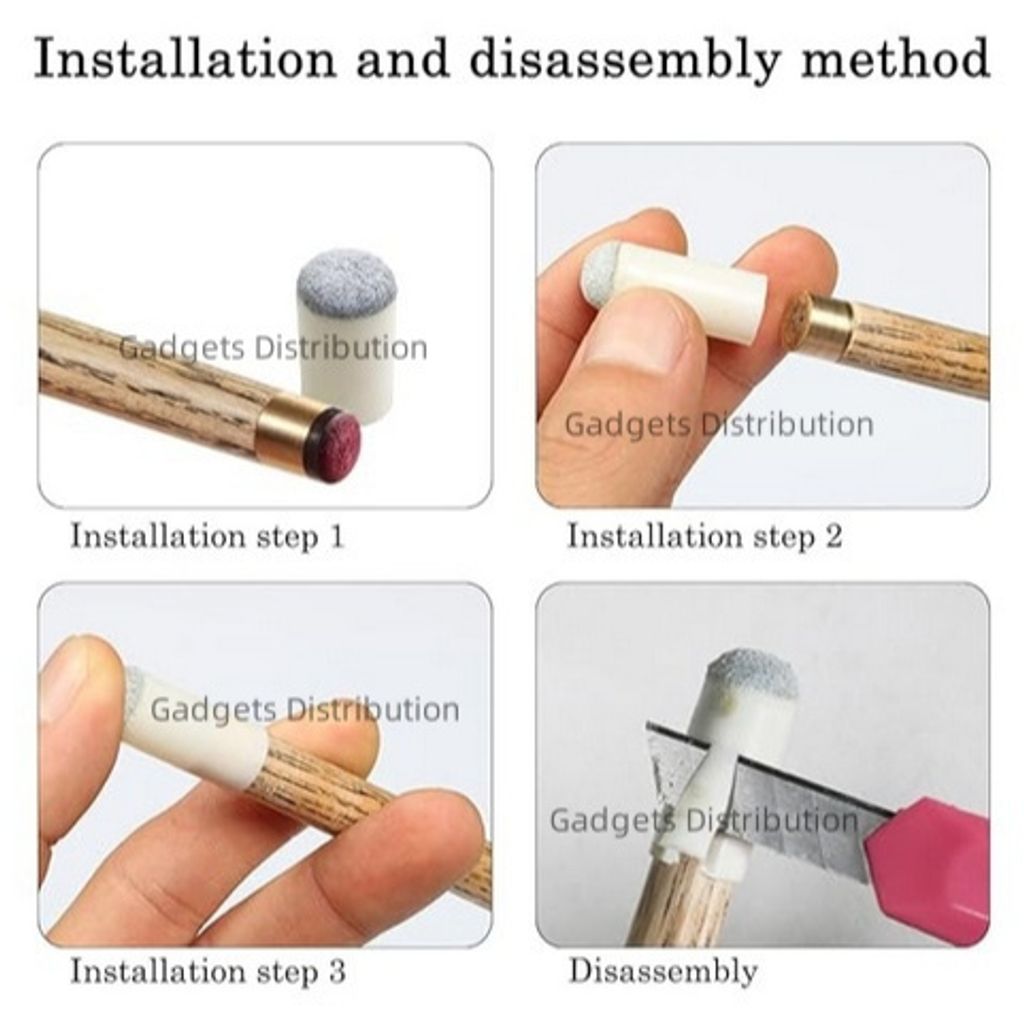 Installation and disassembly method

Gadgets Distribution

Installation step 1

Gadgets Distribution

Installation step 2

Gadgets Distribution

Installation step 3

Gadgets Distribution

Disassembly