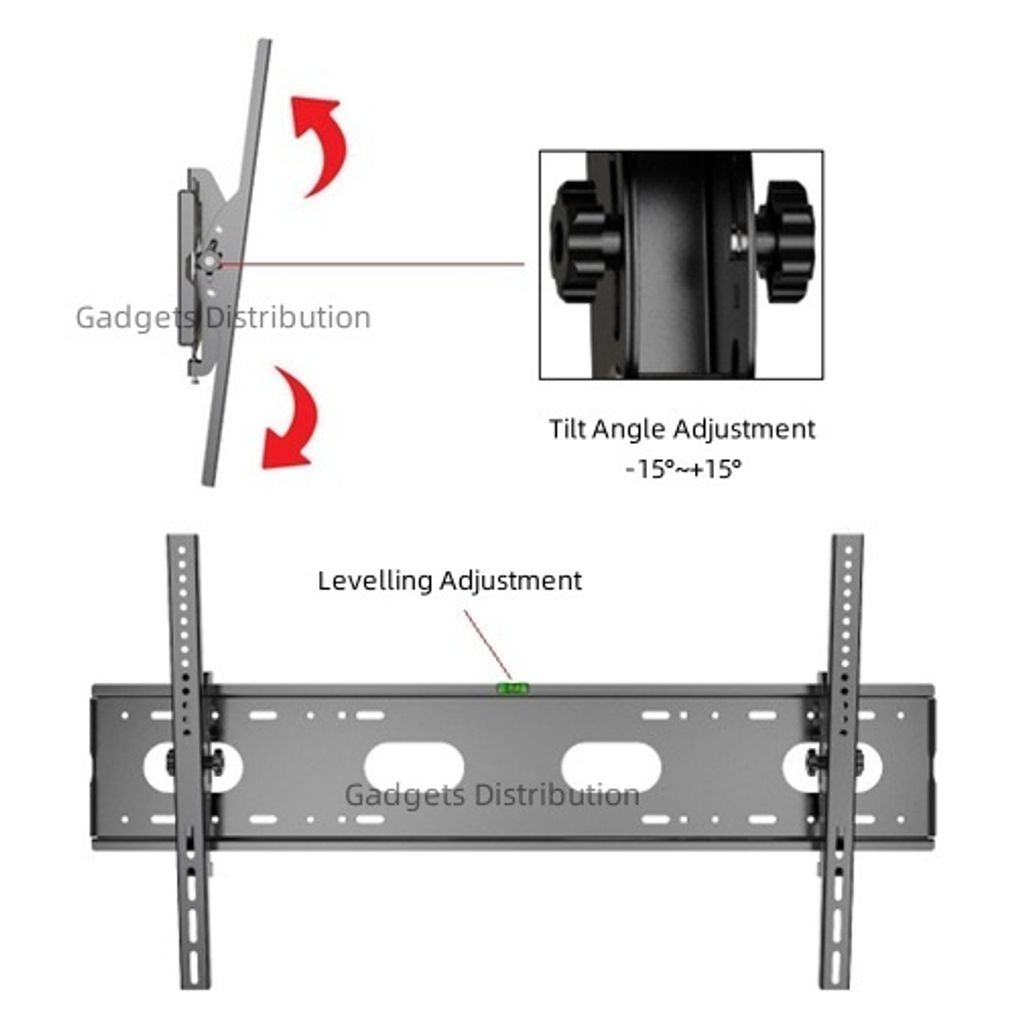 Gadgets Distribution

Tilt Angle Adjustment
-15°~+15°

Levelling Adjustment

Gadgets Distribution