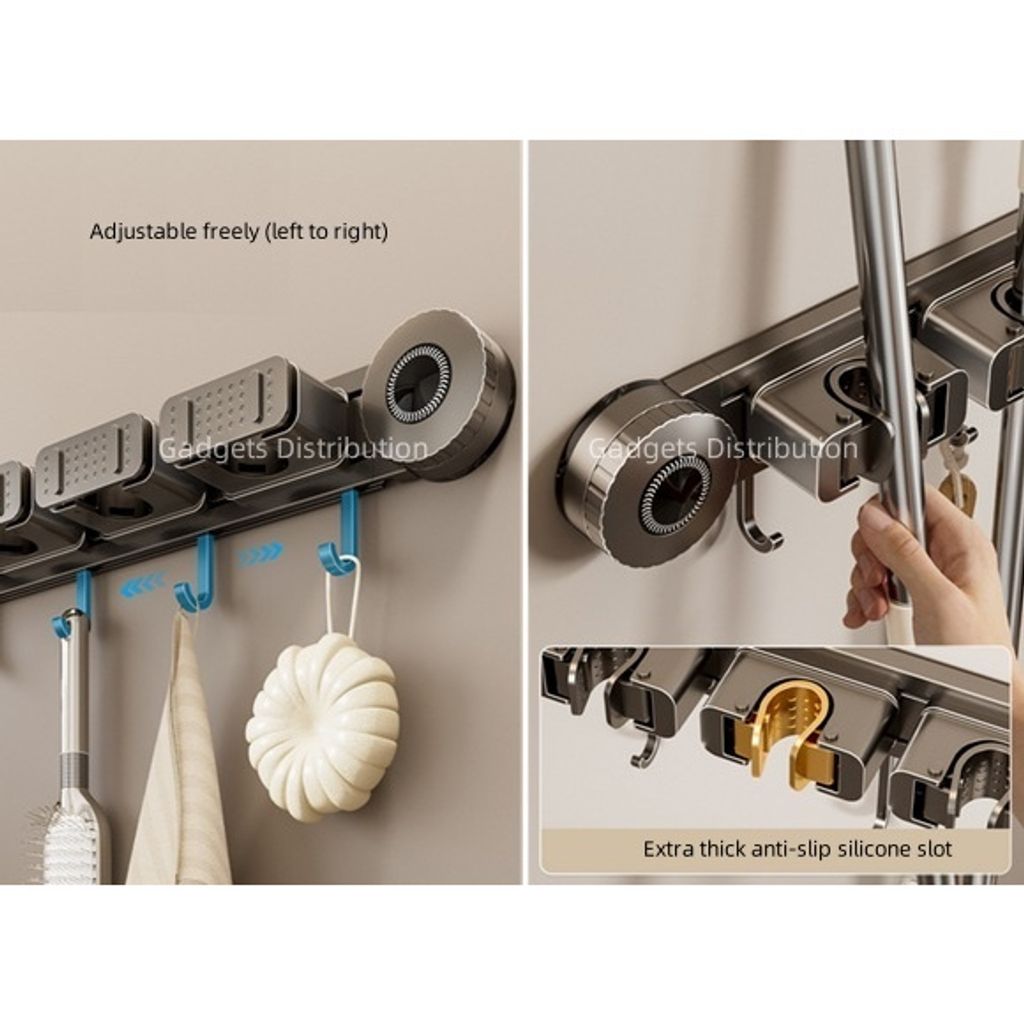 Adjustable freely (left to right)

Gadgets Distribution

Gadgets Distribution

Extra thick anti-slip silicone slot