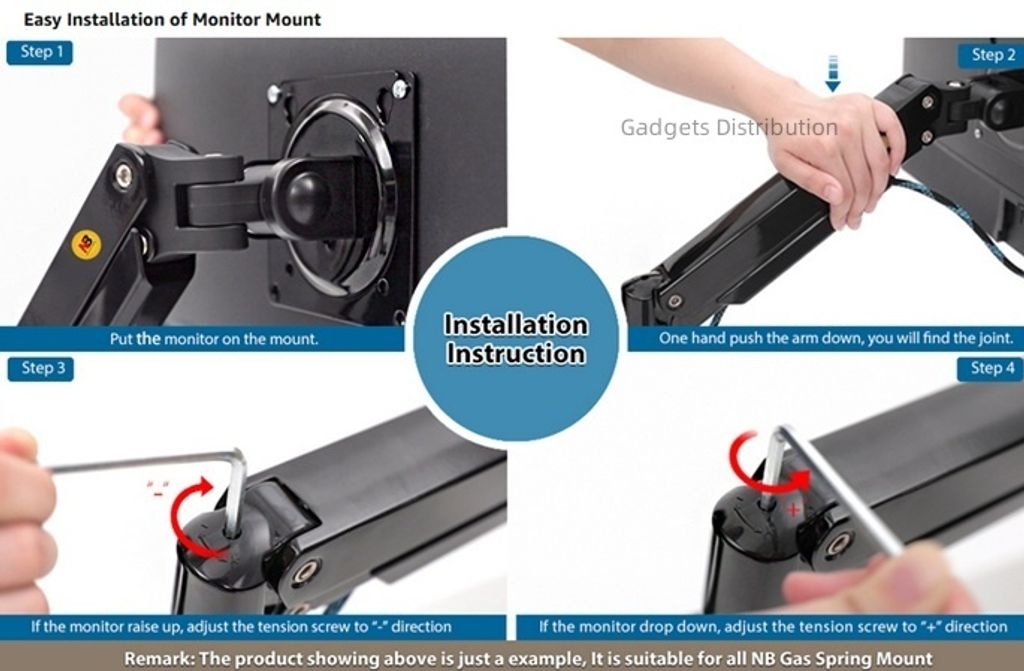 Easy Installation of Monitor Mount

Step 1

NB

Put the monitor on the mount.

Step 2

Gadgets Distribution

One hand push the arm down, you will find the joint.

Installation Instruction

Step 3

"-"

If the monitor raise up, adjust the tension screw to "-" direction

Step 4

+

If the monitor drop down, adjust the tension screw to "+" direction

Remark: The product showing above is just a example, It is suitable for all NB Gas Spring Mount