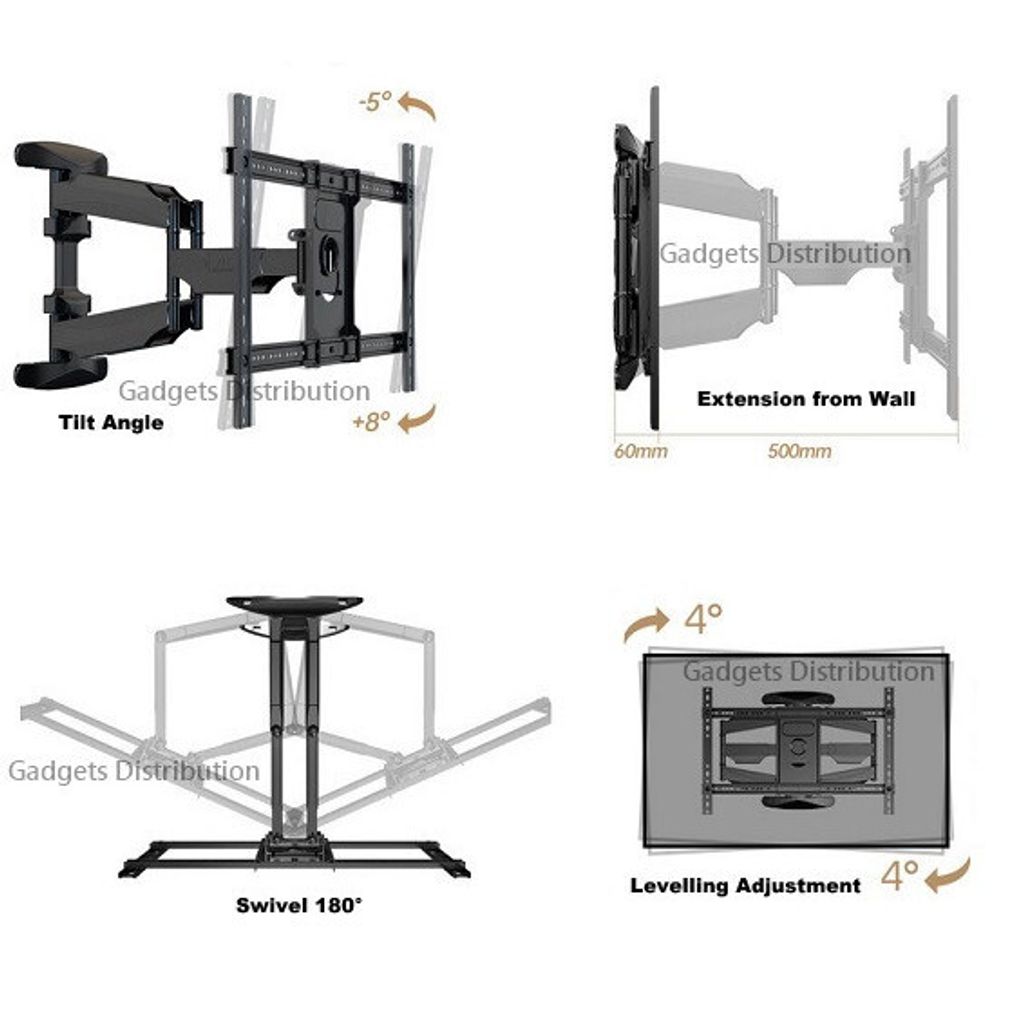 -5°

Gadgets Distribution

Tilt Angle

+8°

Gadgets Distribution

Extension from Wall

60mm

500mm

Gadgets Distribution

Swivel 180°

4°

Gadgets Distribution

Levelling Adjustment

4°