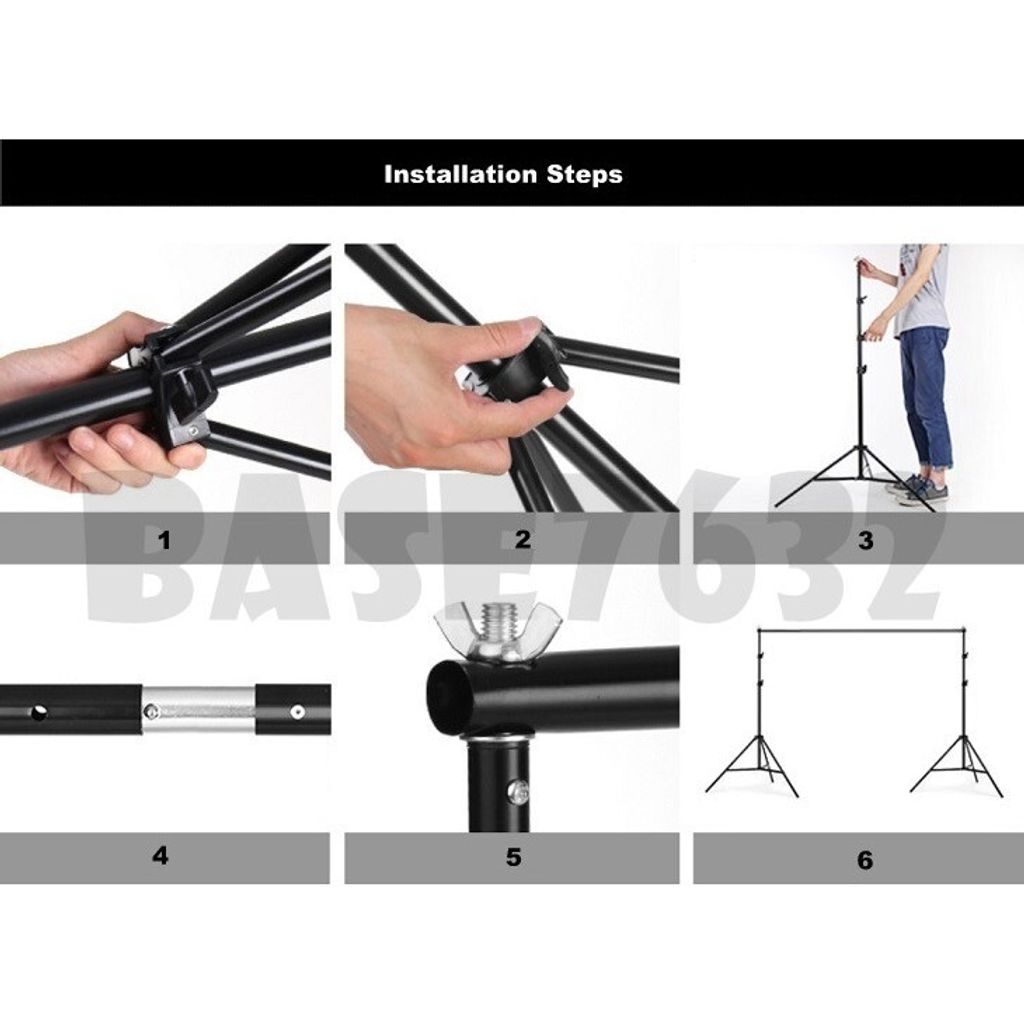 Installation Steps

1

2

3

BASE7632

4

5

6