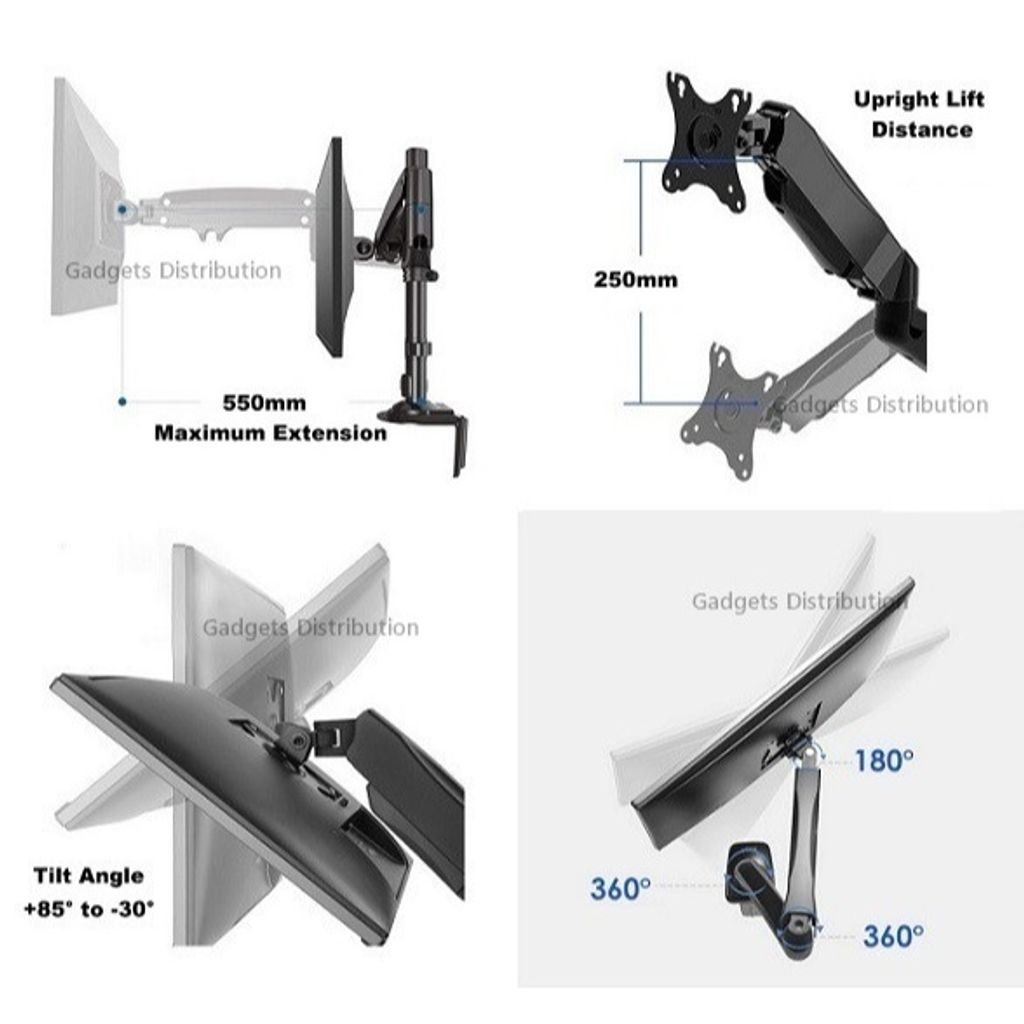 Gadgets Distribution

550mm
Maximum Extension

Upright Lift
Distance

250mm

Gadgets Distribution

Gadgets Distribution

Tilt Angle
+85° to -30°

Gadgets Distribution

180°

360°

360°