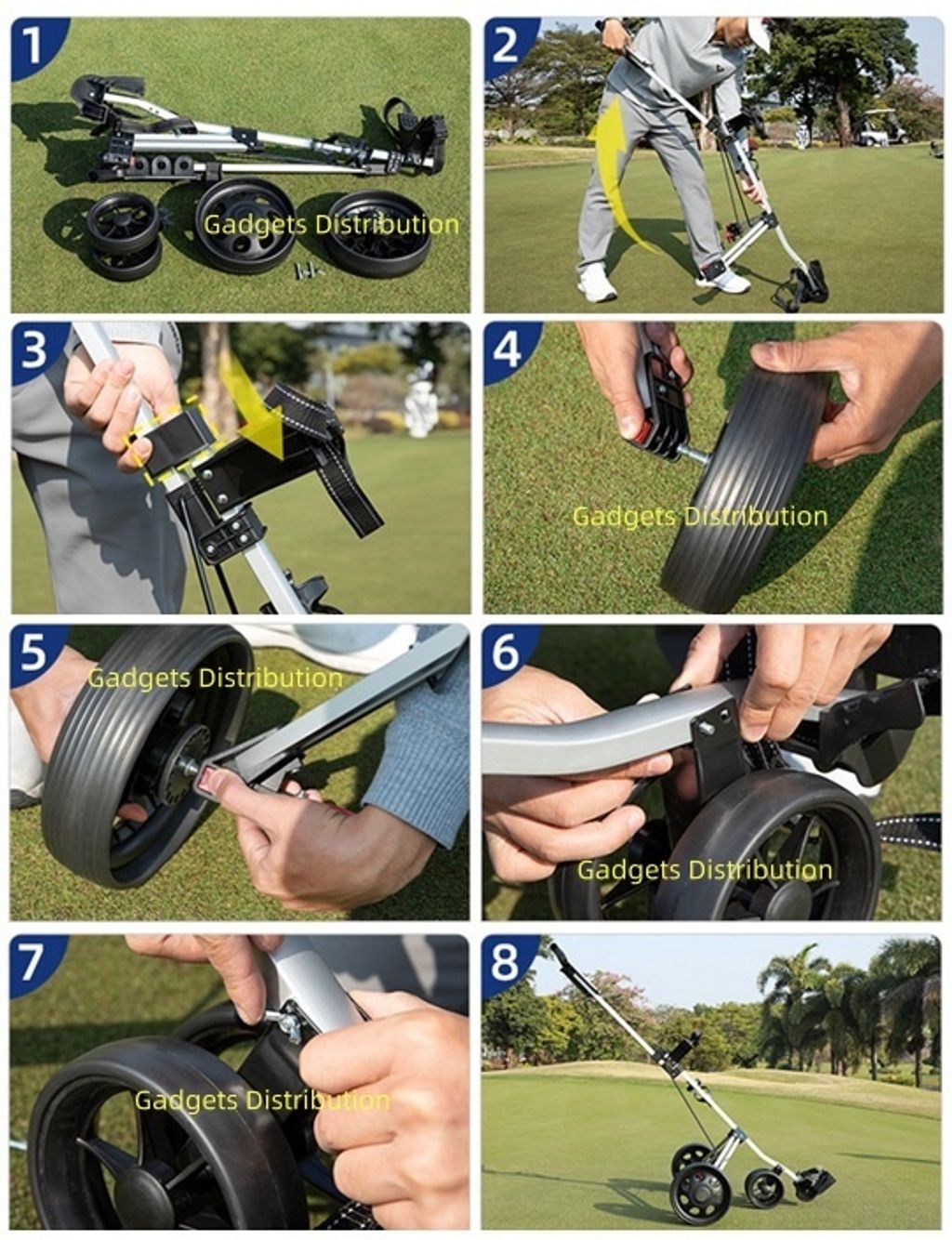 1
Gadgets Distribution

2

3

4
Gadgets Distribution

5
Gadgets Distribution

6
Gadgets Distribution

7
Gadgets Distribution

8