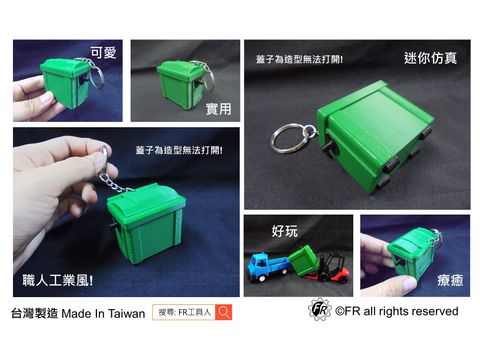 可愛

實用

蓋子為造型無法打開!

迷你仿真

蓋子為造型無法打開!

職人工業風!

好玩

療癒

台灣製造 Made In Taiwan

搜尋: FR工具人

FR

©FR all rights reserved