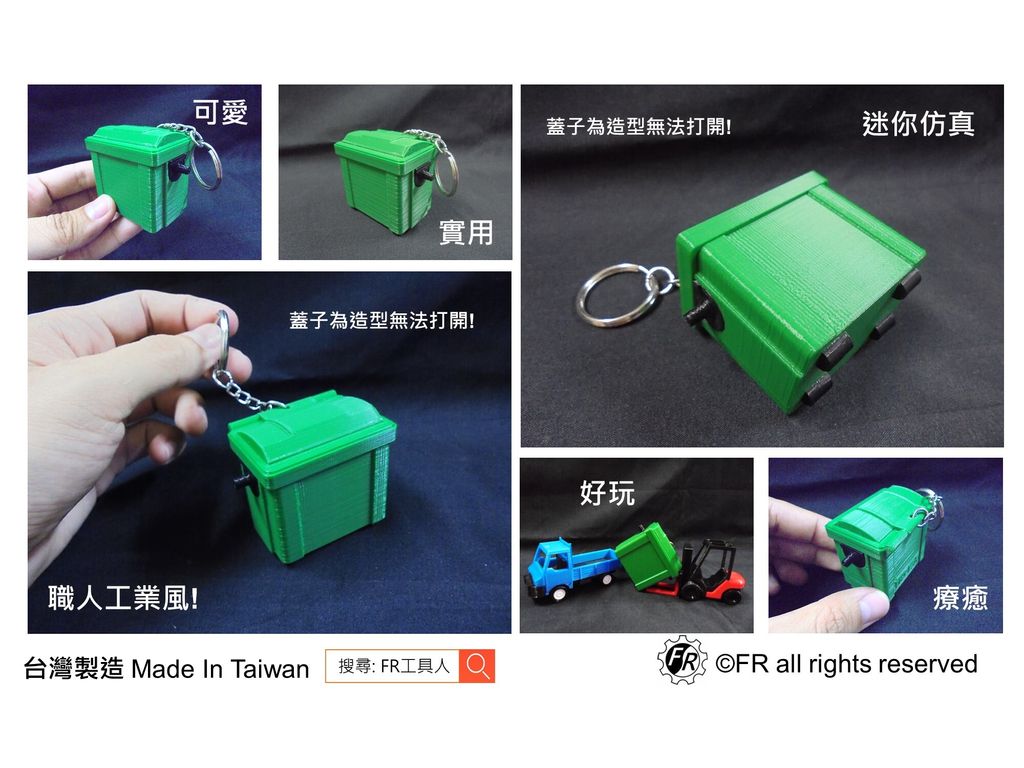 可愛

實用

蓋子為造型無法打開!

迷你仿真

蓋子為造型無法打開!

職人工業風!

好玩

療癒

台灣製造 Made In Taiwan

搜尋: FR工具人

FR

©FR all rights reserved