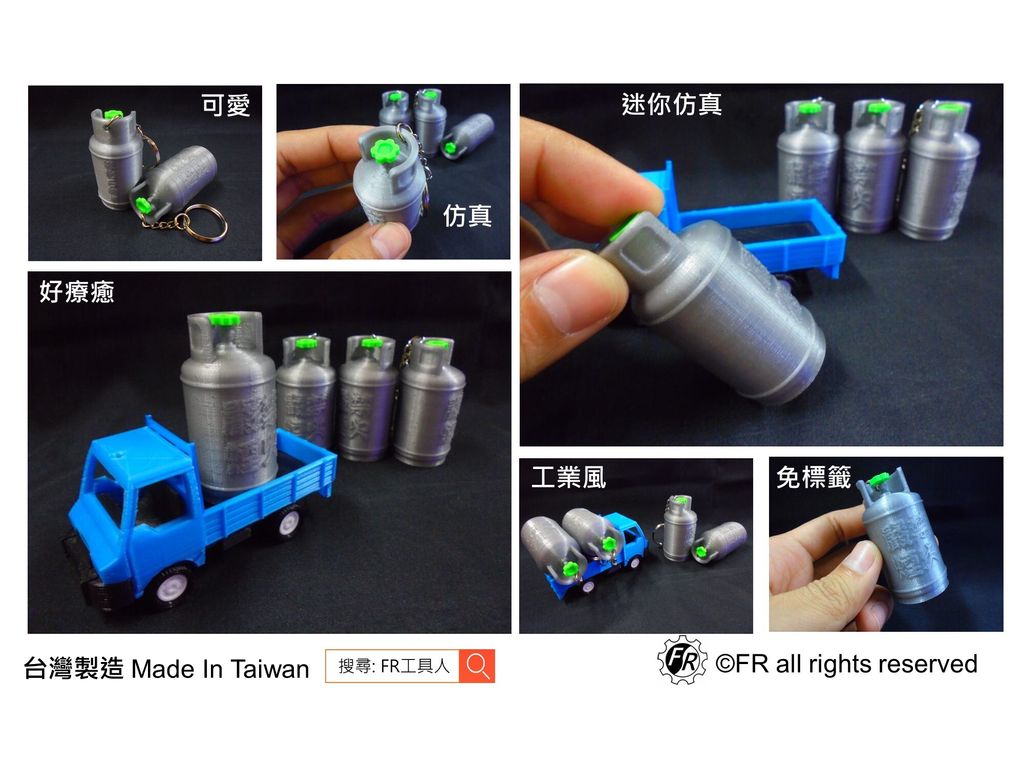 可愛

仿真

迷你仿真

好療癒

工業風

免標籤

台灣製造 Made In Taiwan

搜尋: FR工具人

FR

©FR all rights reserved