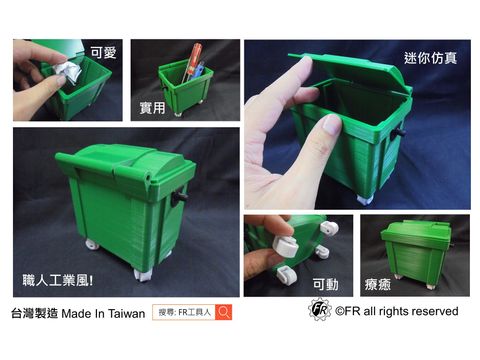 可愛

實用

迷你仿真

職人工業風!

可動

療癒

台灣製造 Made In Taiwan

搜尋: FR工具人

FR

©FR all rights reserved