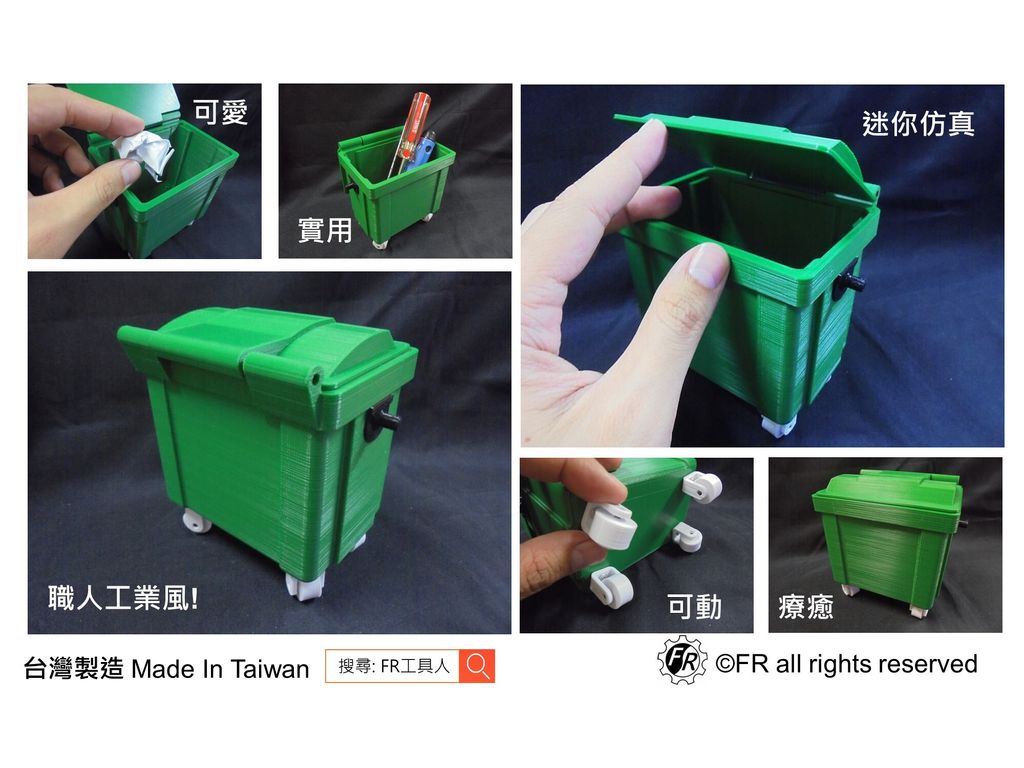 可愛

實用

迷你仿真

職人工業風!

可動

療癒

台灣製造 Made In Taiwan

搜尋: FR工具人

FR

©FR all rights reserved