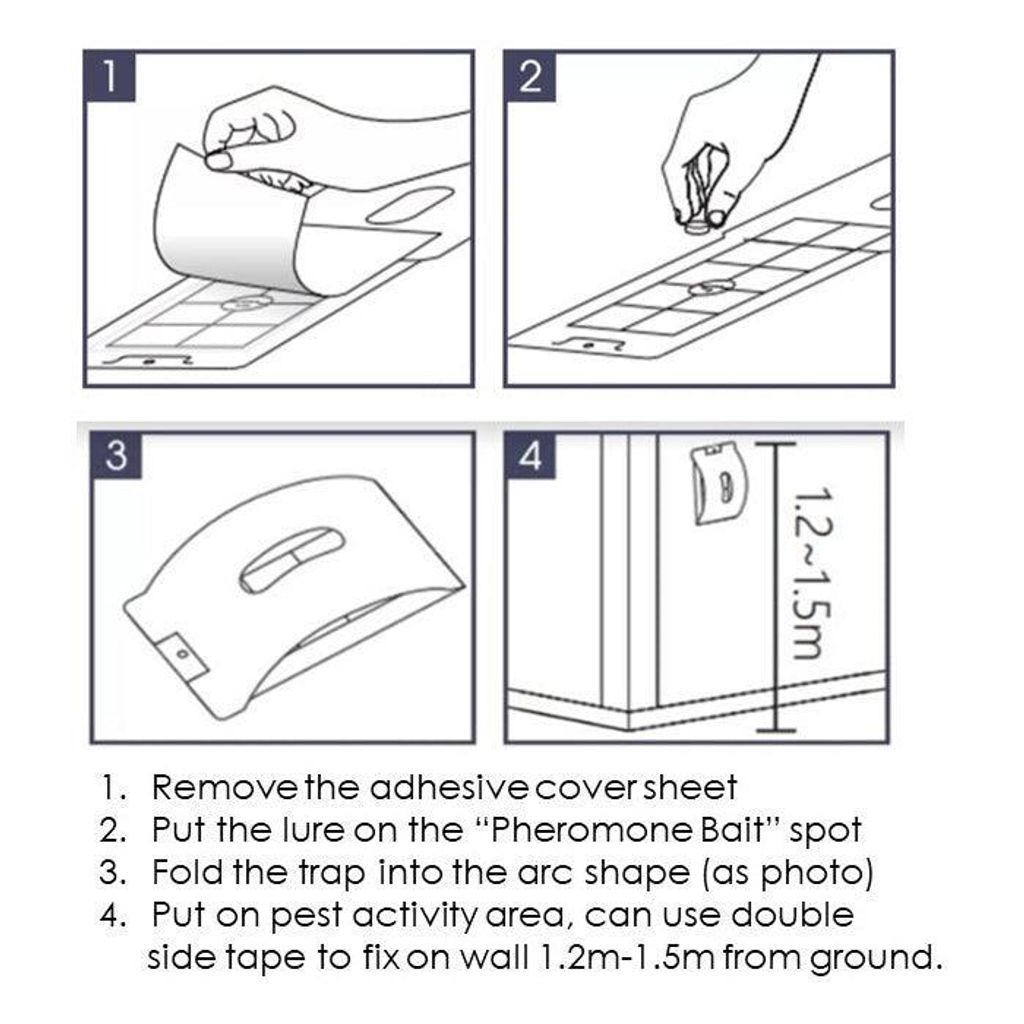 1

2

3

4

1.2~1.5m

1. Remove the adhesive cover sheet
2. Put the lure on the "Pheromone Bait" spot
3. Fold the trap into the arc shape (as photo)
4. Put on pest activity area, can use double side tape to fix on wall 1.2m-1.5m from ground.