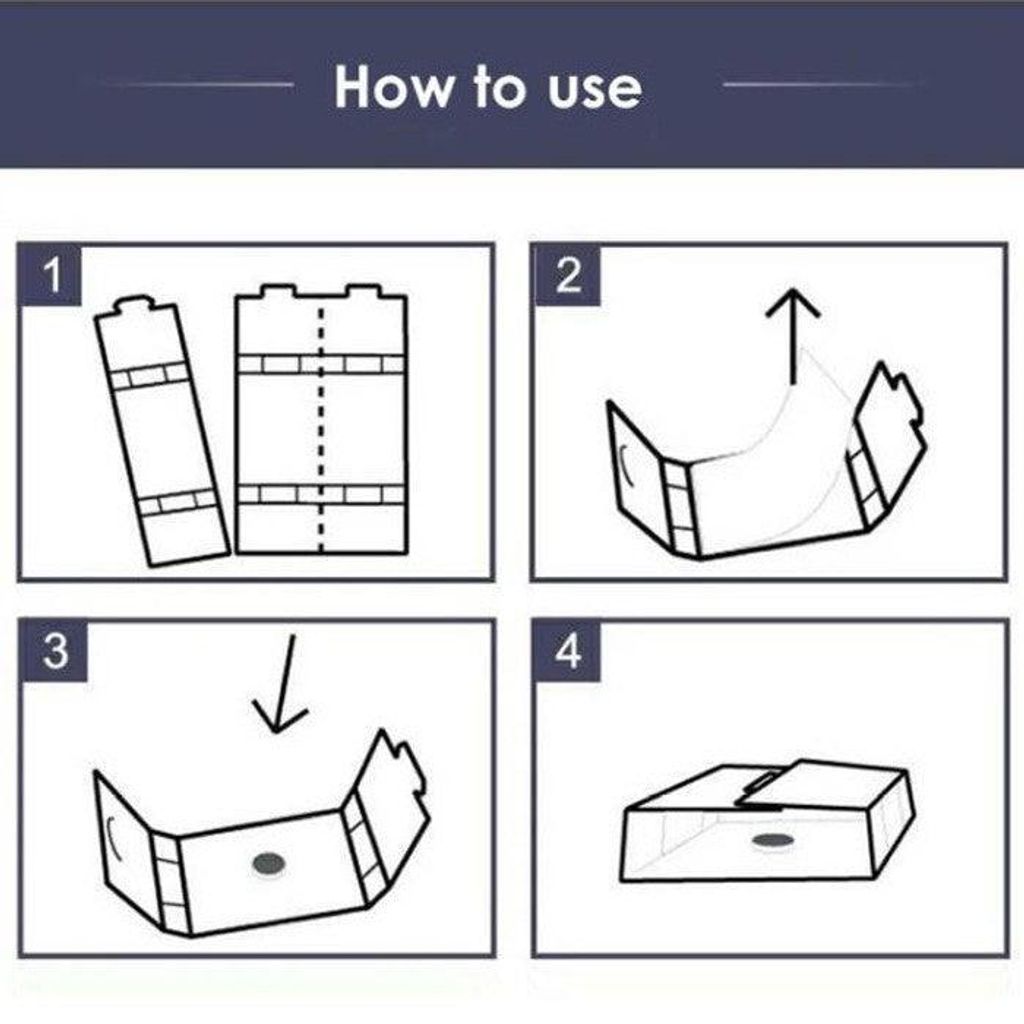 How to use

1

2

3

4