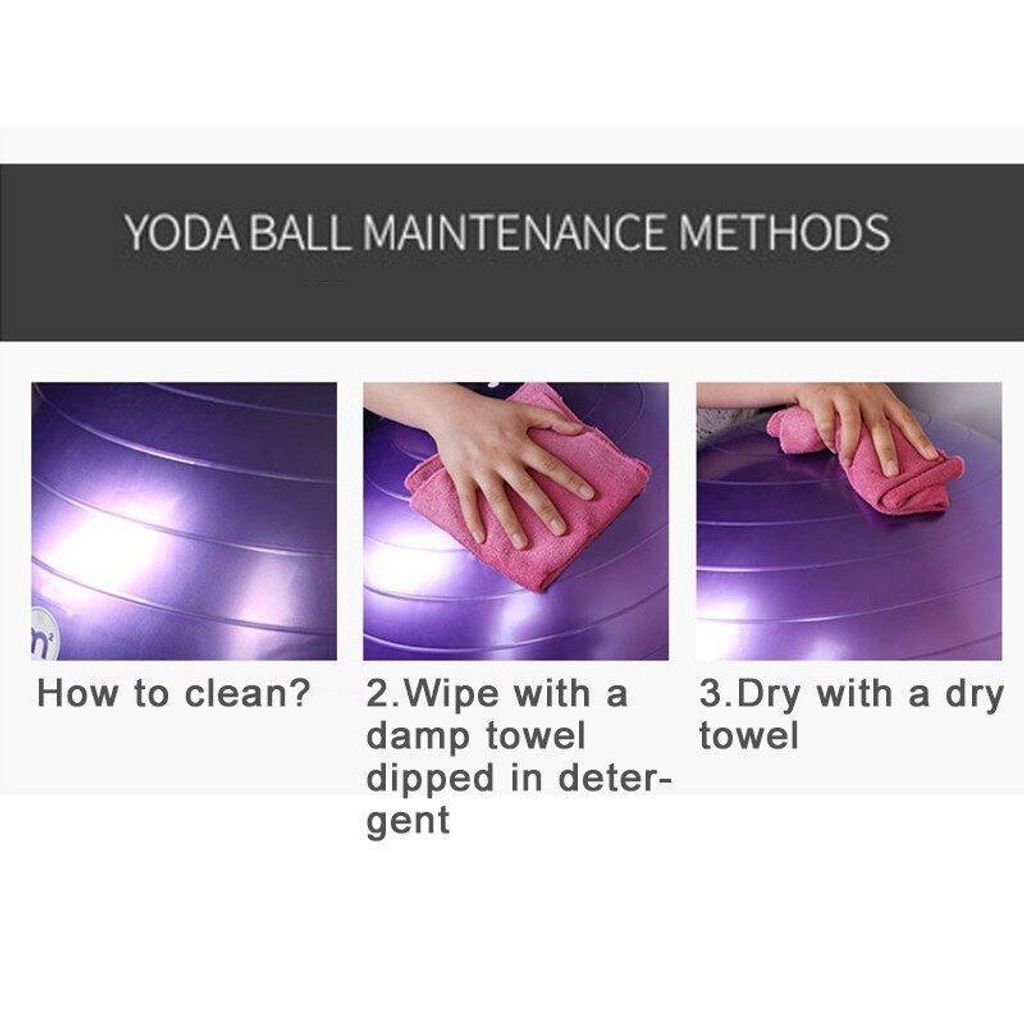 YODA BALL MAINTENANCE METHODS

How to clean?

2.Wipe with a damp towel dipped in detergent

3.Dry with a dry towel