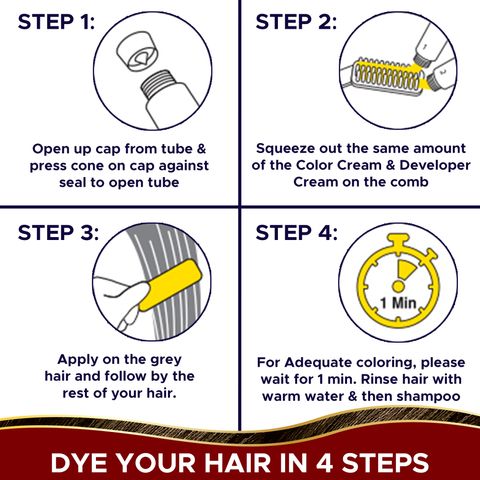 STEP 1:

Open up cap from tube & press cone on cap against seal to open tube

STEP 2:

1

2

Squeeze out the same amount of the Color Cream & Developer Cream on the comb

STEP 3:

Apply on the grey hair and follow by the rest of your hair.

STEP 4:

1 Min

For Adequate coloring, please wait for 1 min. Rinse hair with warm water & then shampoo

DYE YOUR HAIR IN 4 STEPS