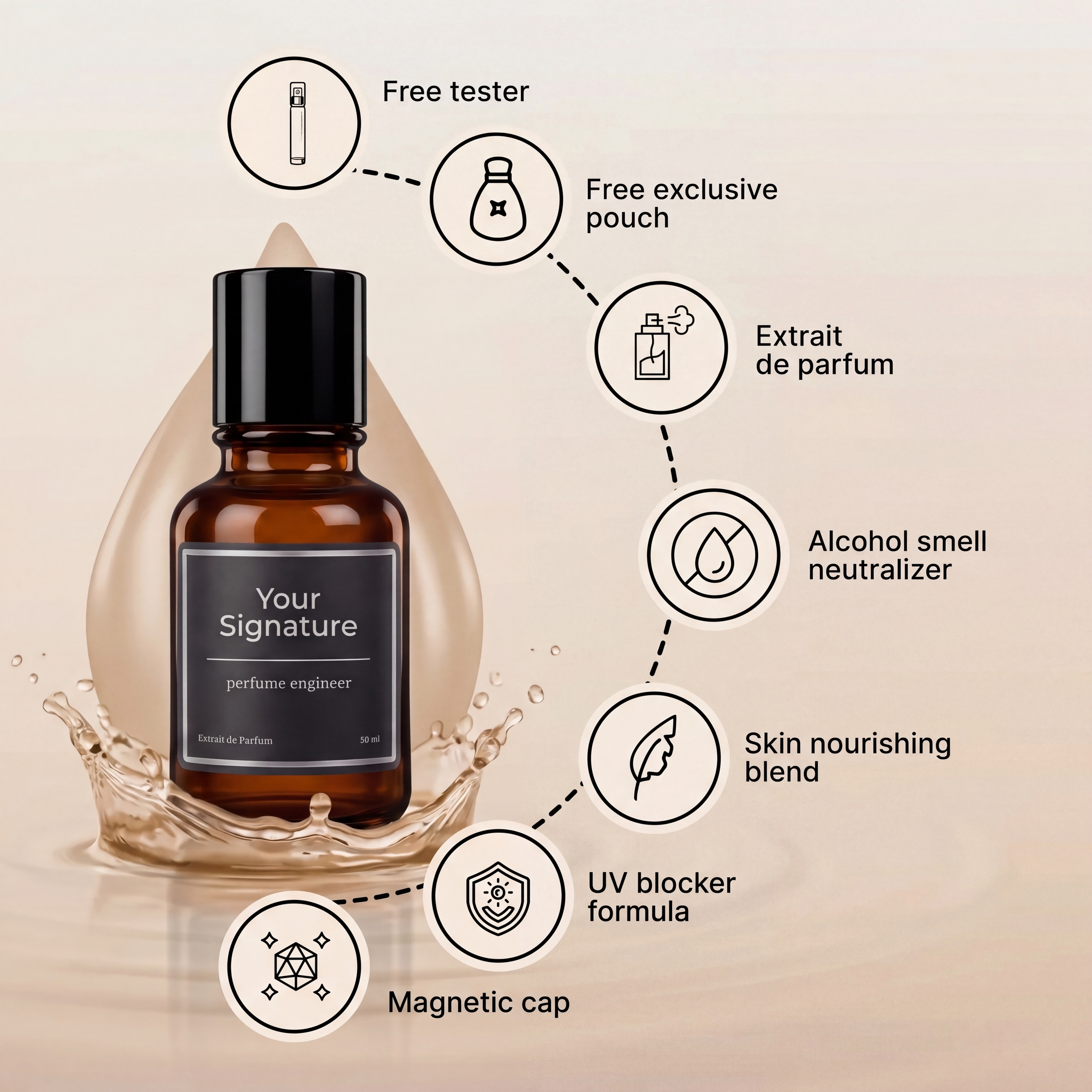 Free tester

Free exclusive pouch

Extrait de parfum

Alcohol smell neutralizer

Skin nourishing blend

UV blocker formula

Magnetic cap

Your Signature

perfume engineer

Extrait de Parfum

50 ml