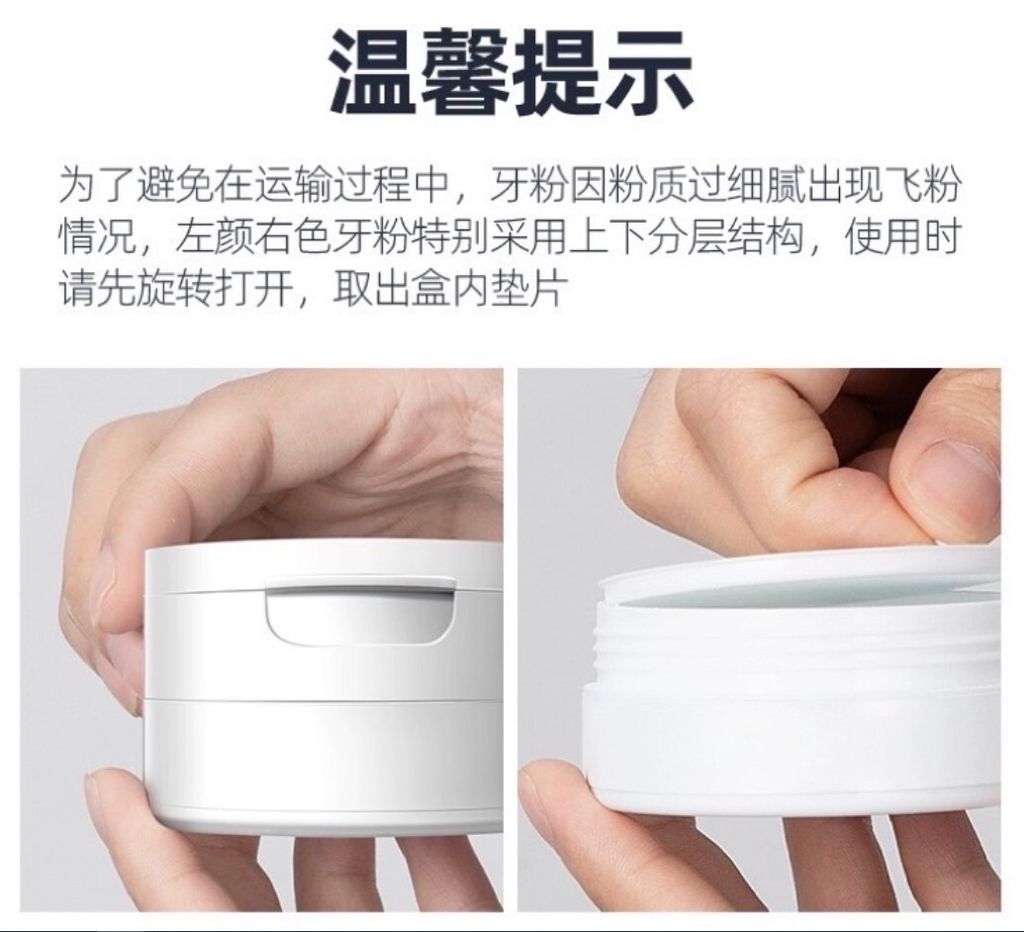 温馨提示

为了避免在运输过程中，牙粉因粉质过细腻出现飞粉情况，左颜右色牙粉特别采用上下分层结构，使用时请先旋转打开，取出盒内垫片