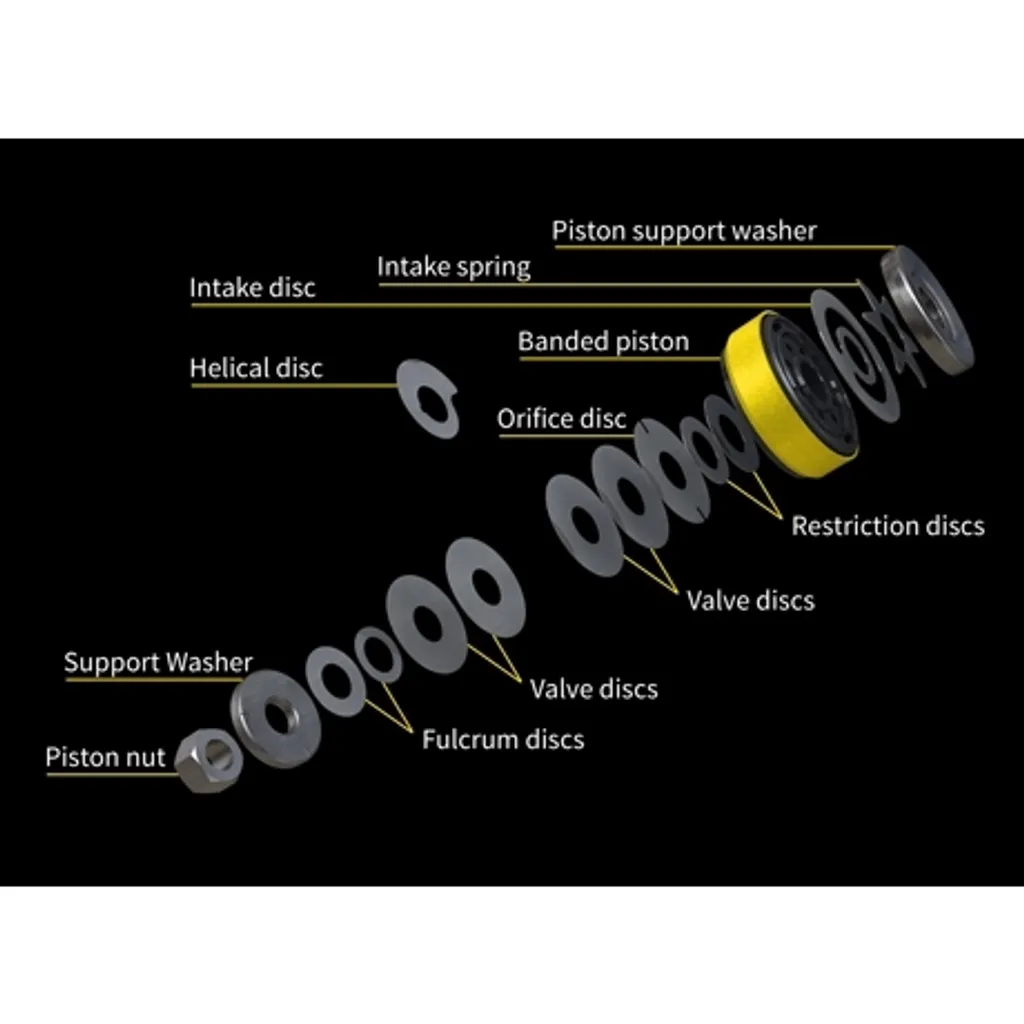 Piston support washer
Intake spring
Intake disc
Banded piston
Helical disc
Orifice disc
Restriction discs
Valve discs
Support Washer
Valve discs
Fulcrum discs
Piston nut