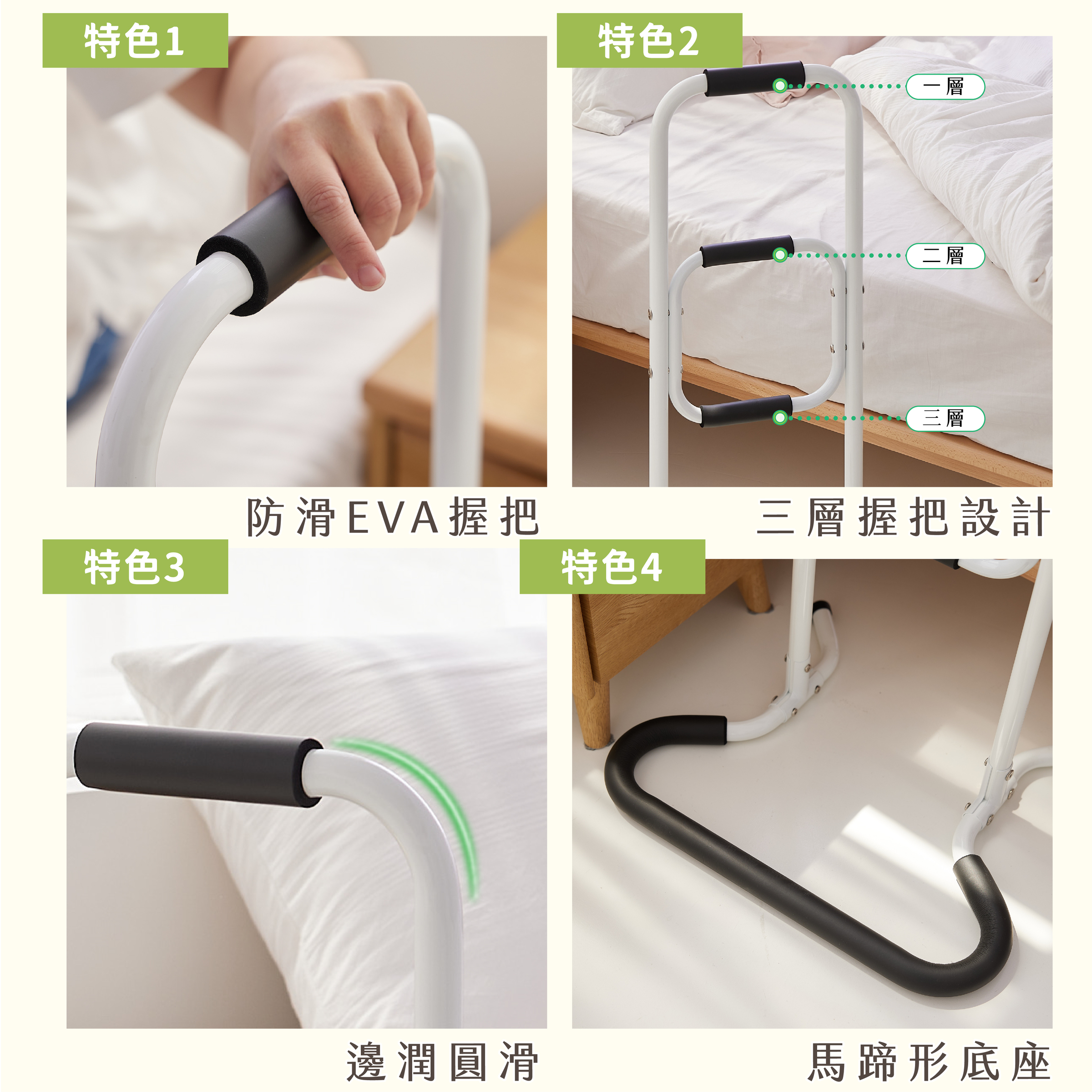 特色1

防滑EVA握把

特色2

一層

二層

三層

三層握把設計

特色3

邊潤圓滑

特色4

馬蹄形底座