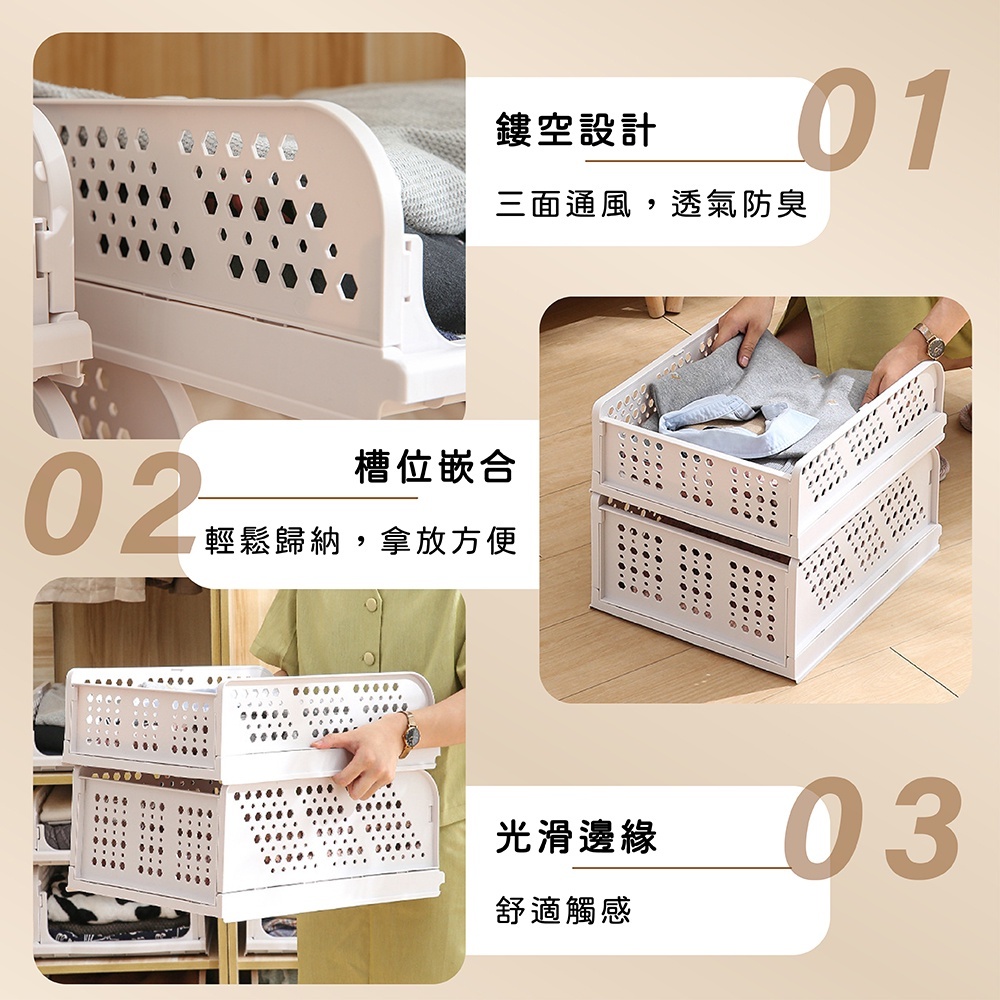 01
鏤空設計
三面通風，透氣防臭

02
槽位嵌合
輕鬆歸納，拿放方便

03
光滑邊緣
舒適觸感