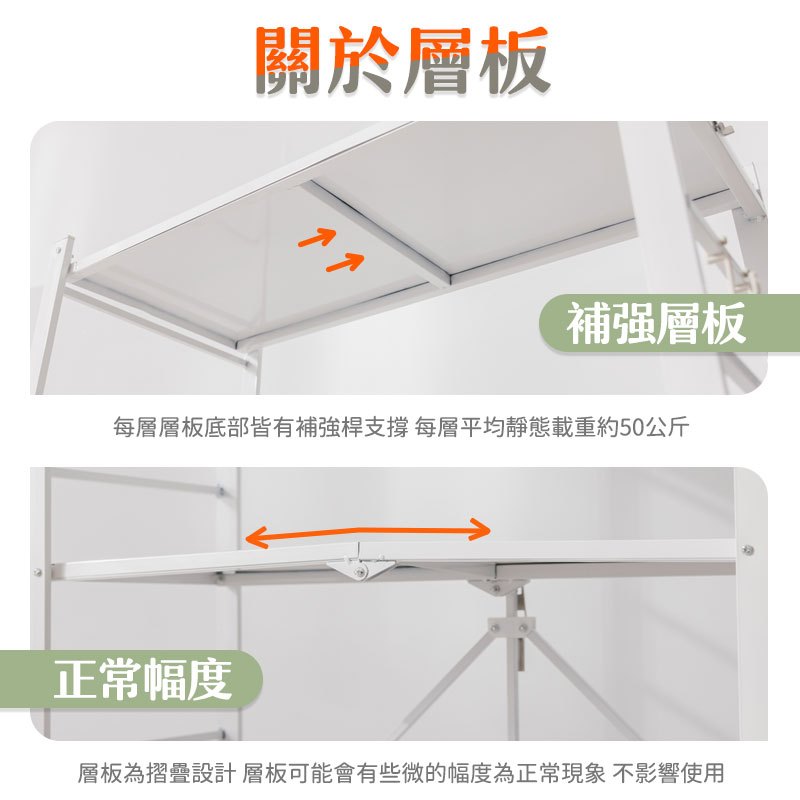 關於層板

補强層板

每層層板底部皆有補強桿支撐 每層平均靜態載重約50公斤

正常幅度

層板為摺疊設計 層板可能會有些微的幅度為正常現象 不影響使用