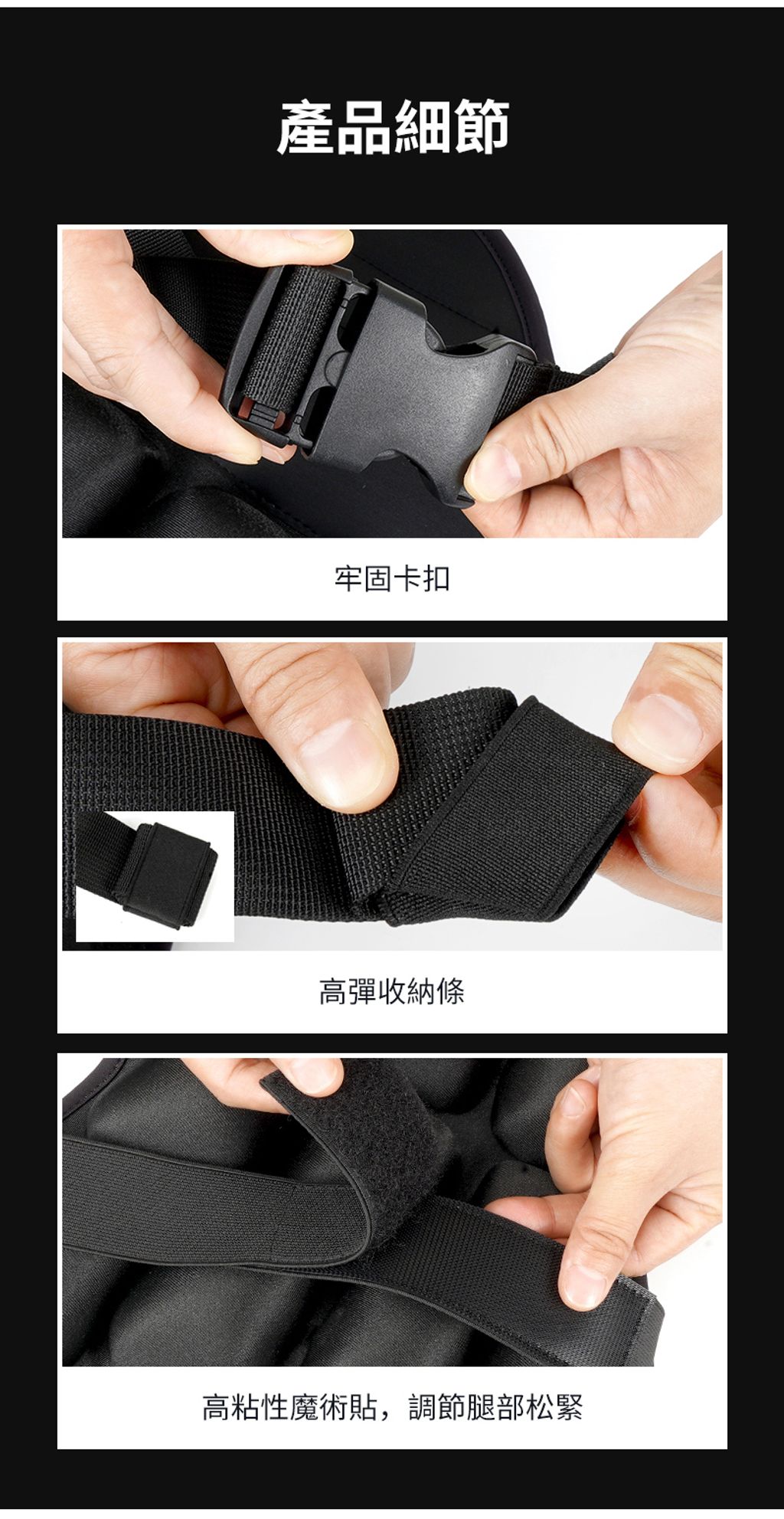 產品細節

牢固卡扣

高彈收納條

高粘性魔術貼，調節腿部松緊