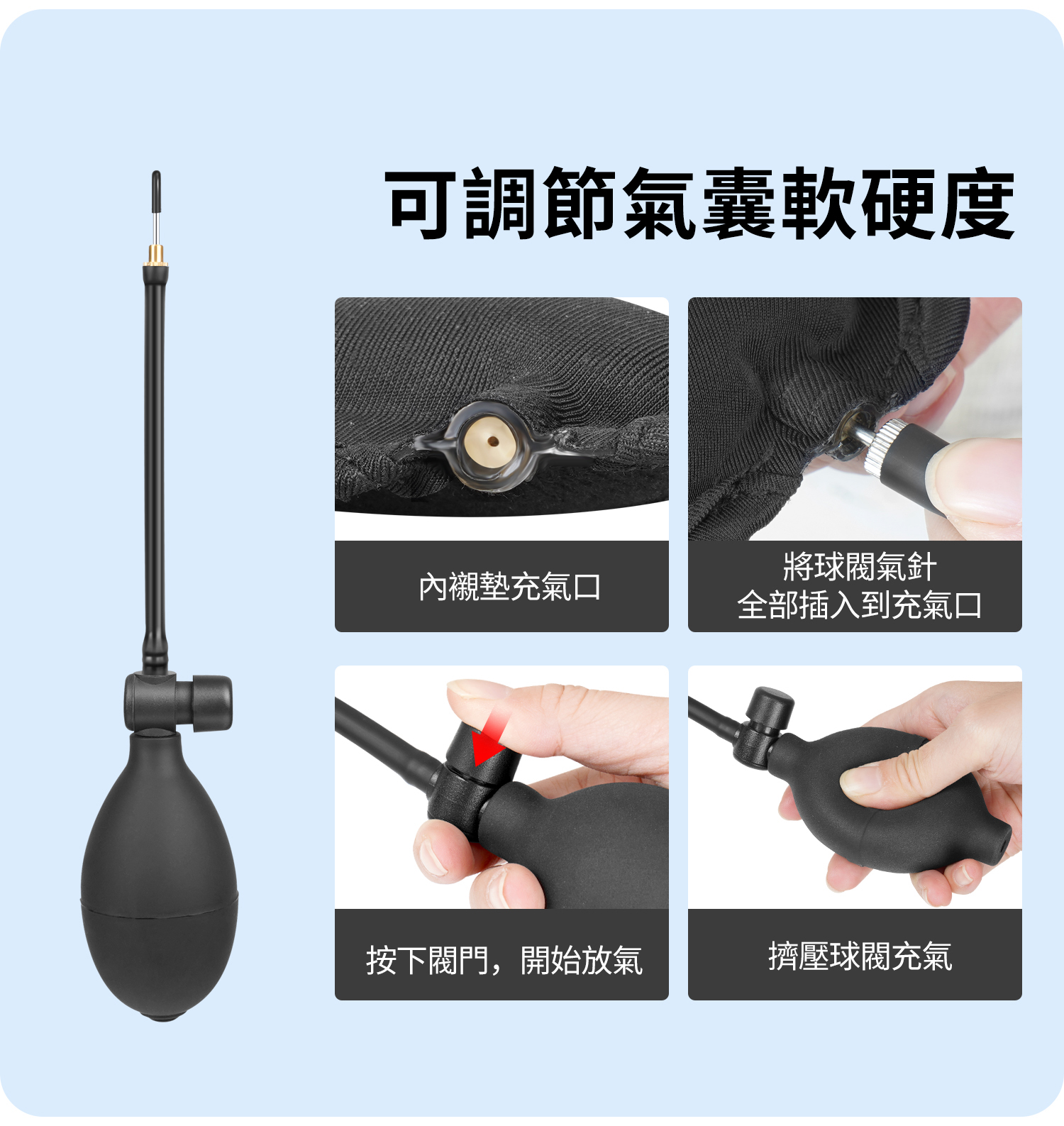 可調節氣囊軟硬度

內襯墊充氣口

將球閥氣針
全部插入到充氣口

按下閥門，開始放氣

擠壓球閥充氣