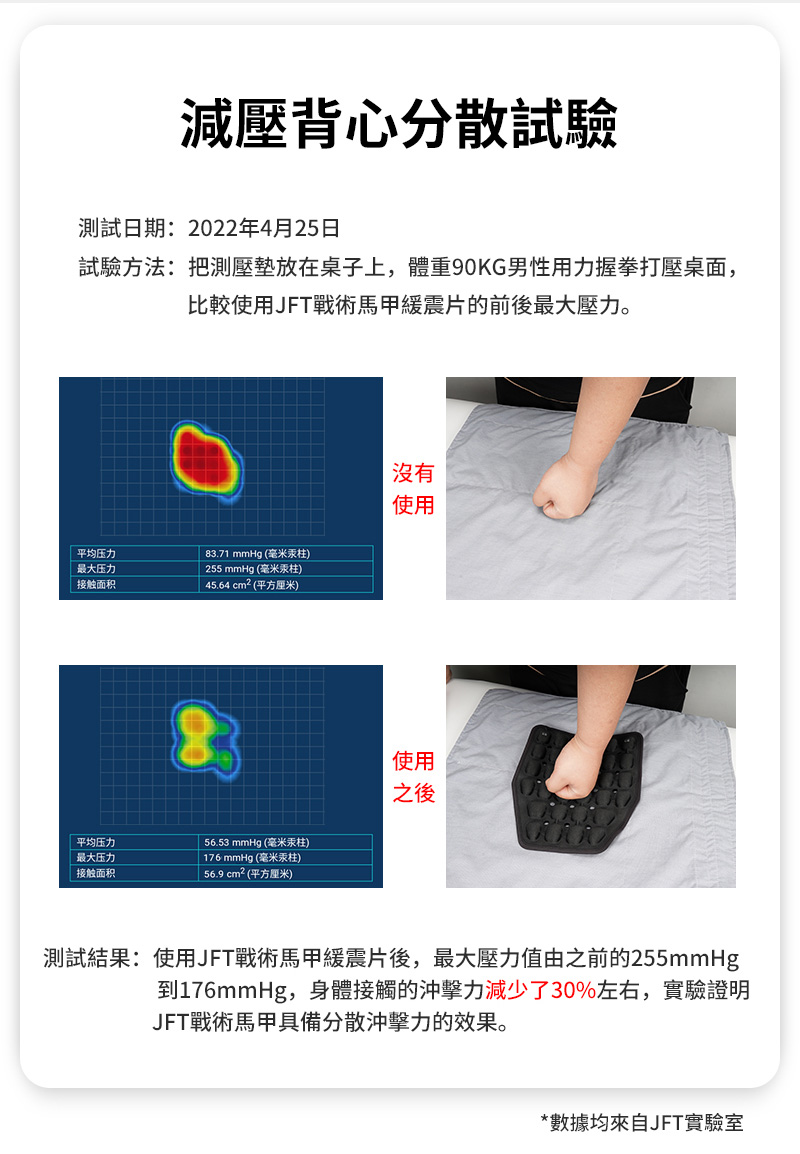 減壓背心分散試驗

測試日期：2022年4月25日
試驗方法：把測壓墊放在桌子上，體重90KG男性用力握拳打壓桌面，比較使用JFT戰術馬甲緩震片的前後最大壓力。

| 平均压力 | 83.71 mmHg (毫米汞柱) |
|---|---|
| 最大压力 | 255 mmHg (毫米汞柱) |
| 接触面积 | 45.64 $cm^2$ (平方厘米) |

沒有使用

| 平均压力 | 56.53 mmHg (毫米汞柱) |
|---|---|
| 最大压力 | 176 mmHg (毫米汞柱) |
| 接触面积 | 56.9 $cm^2$ (平方厘米) |

使用之後

測試結果：使用JFT戰術馬甲緩震片後，最大壓力值由之前的255mmHg到176mmHg，身體接觸的沖擊力減少了30%左右，實驗證明JFT戰術馬甲具備分散沖擊力的效果。

*數據均來自JFT實驗室