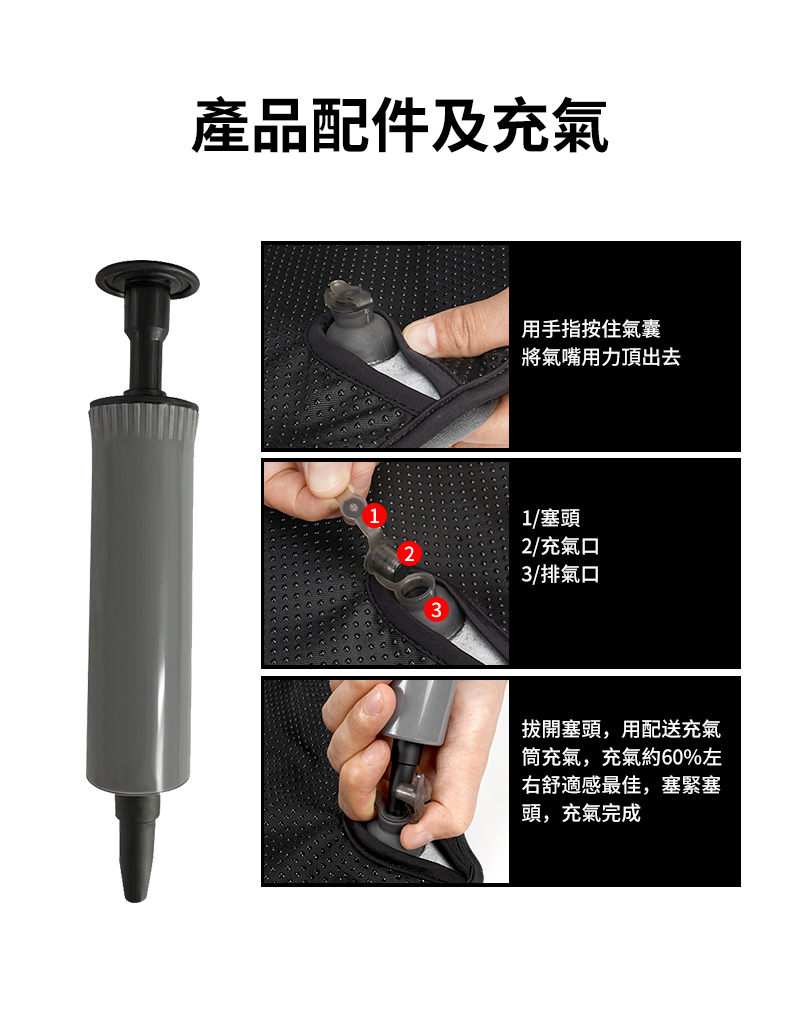 產品配件及充氣

用手指按住氣囊
將氣嘴用力頂出去

1
2
3

1/塞頭
2/充氣口
3/排氣口

拔開塞頭，用配送充氣筒充氣，充氣約60%左右舒適感最佳，塞緊塞頭，充氣完成